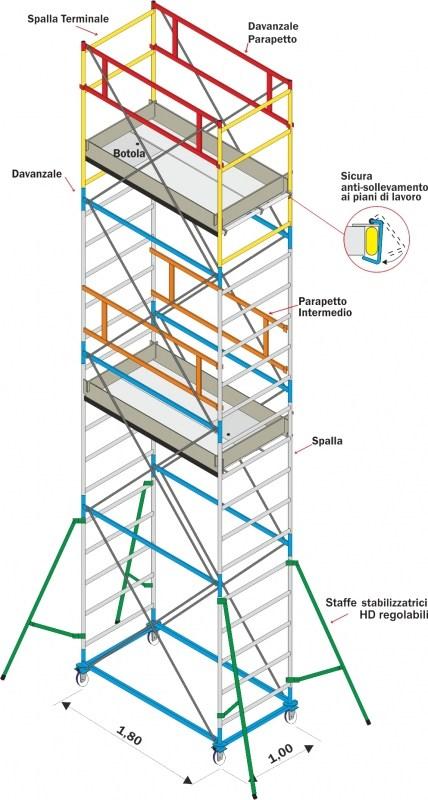 Spalla Terminale

Davanzale
Parapetto

Botola

Davanzale

Sicura
anti-sollevamento
ai piani di lavoro

Parapetto
Intermedio

Spalla

Staffe stabilizzatrici
HD regolabili

1.80

1.00