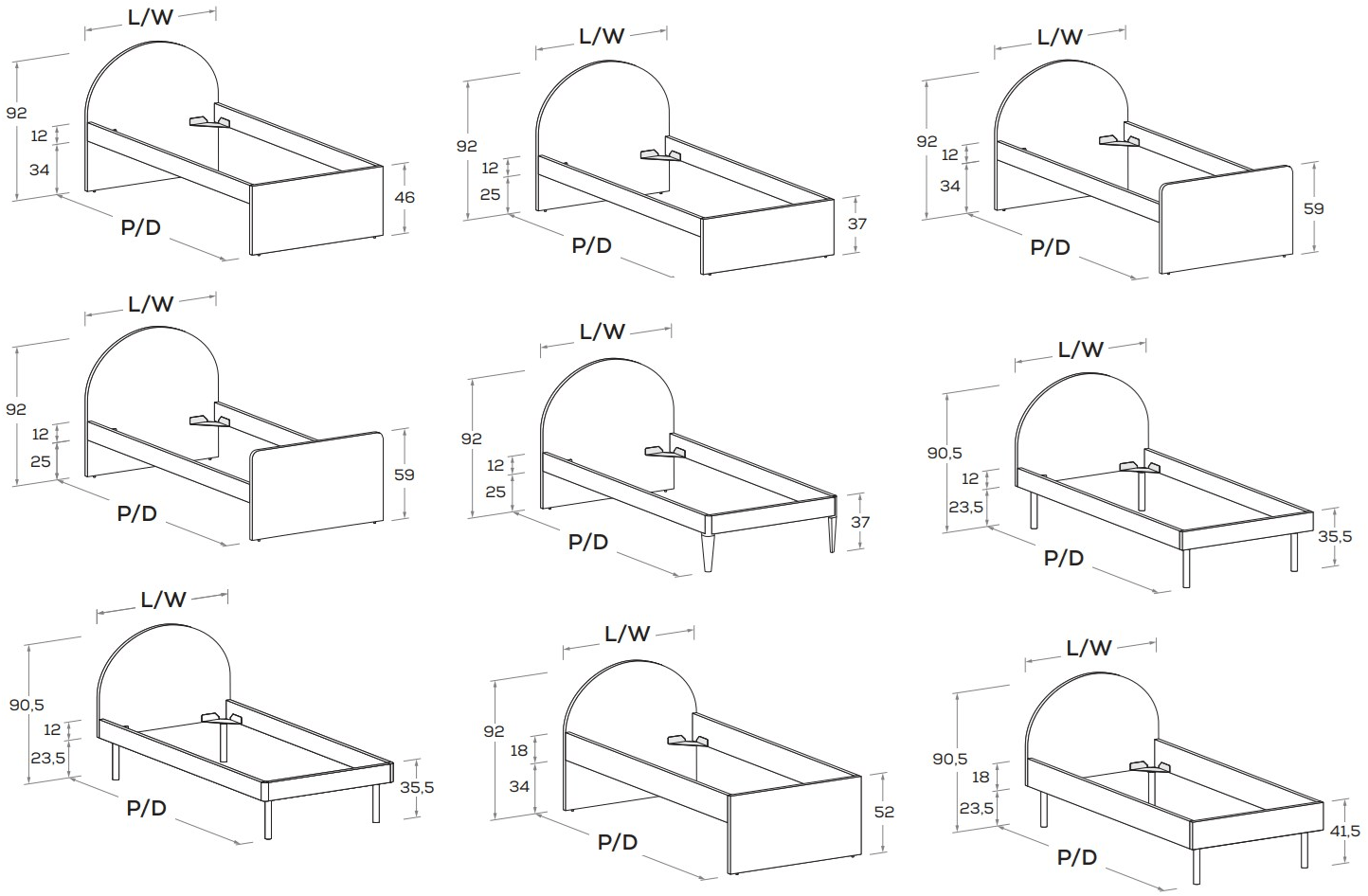 L/W
92
12
34
46
P/D

L/W
92
12
25
37
P/D

L/W
92
12
34
59
P/D

L/W
92
12
25
59
P/D

L/W
92
12
25
37
P/D

L/W
90,5
12
23,5
35,5
P/D

L/W
90,5
12
23,5
35,5
P/D

L/W
92
18
34
52
P/D

L/W
90,5
18
23,5
41,5
P/D