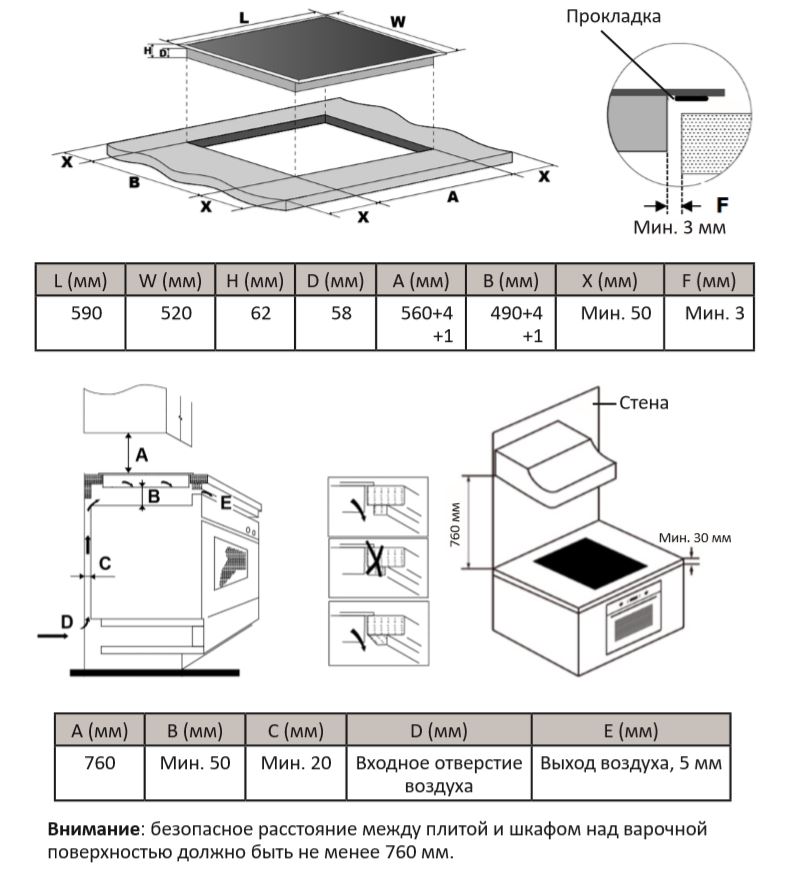 L
W
H
D
X
B
X
X
A
X

Прокладка
F
Мин. 3 мм

| L (мм) | W (мм) | H (мм) | D (мм) | A (мм) | B (мм) | X (мм) | F (мм) |
|---|---|---|---|---|---|---|---|
| 590 | 520 | 62 | 58 | 560+4 +1 | 490+4 +1 | Мин. 50 | Мин. 3 |

A
B
E
C
D

Стена
760 мм
Мин. 30 мм

| A (мм) | B (мм) | C (мм) | D (мм) | E (мм) |
|---|---|---|---|---|
| 760 | Мин. 50 | Мин. 20 | Входное отверстие воздуха | Выход воздуха, 5 мм |

**Внимание**: безопасное расстояние между плитой и шкафом над варочной поверхностью должно быть не менее 760 мм.