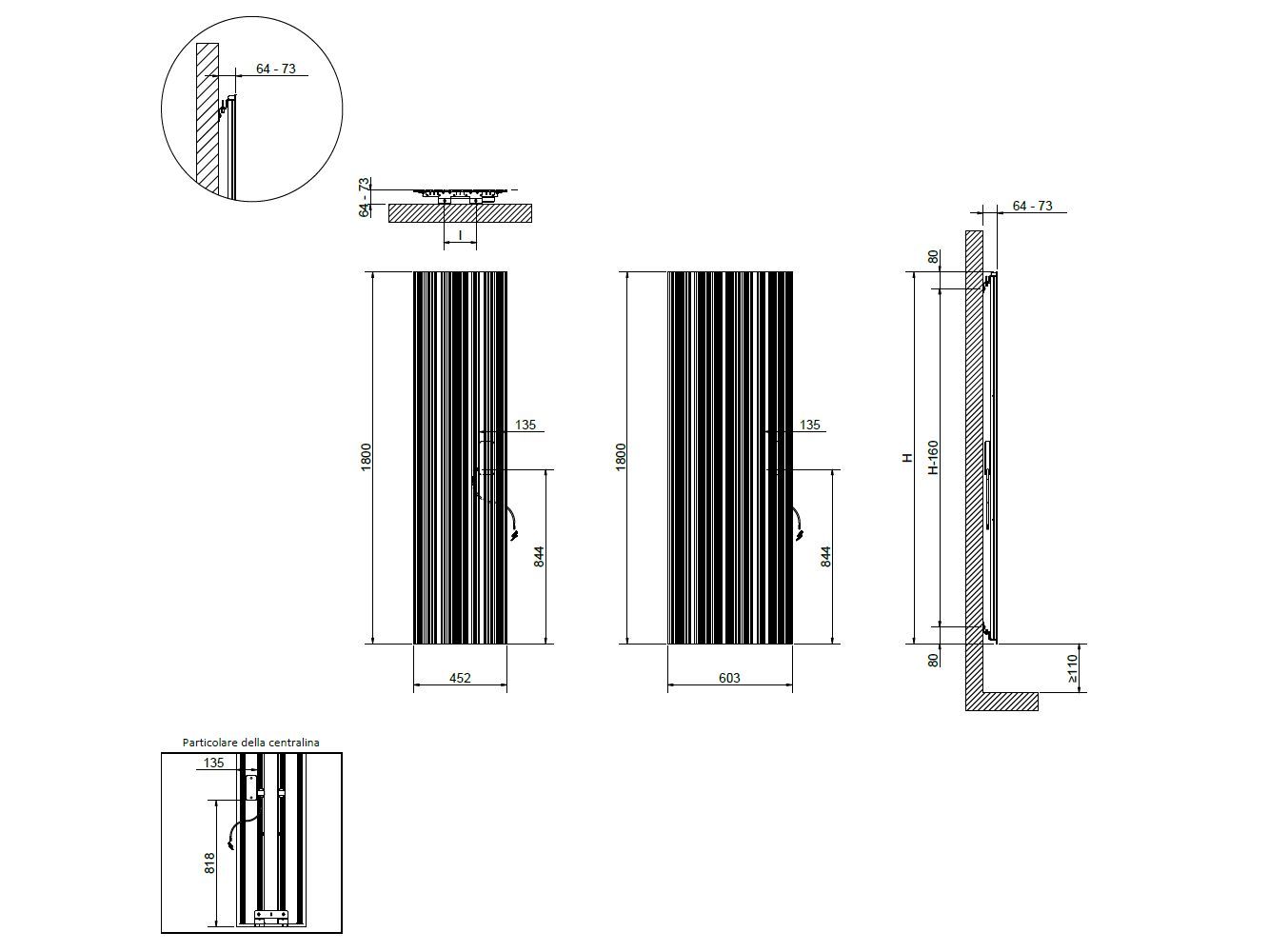 64 - 73

64 - 73

I

1800

135

844

452

1800

135

844

603

64 - 73

80

H

H-160

80

≥110

Particolare della centralina

135

818