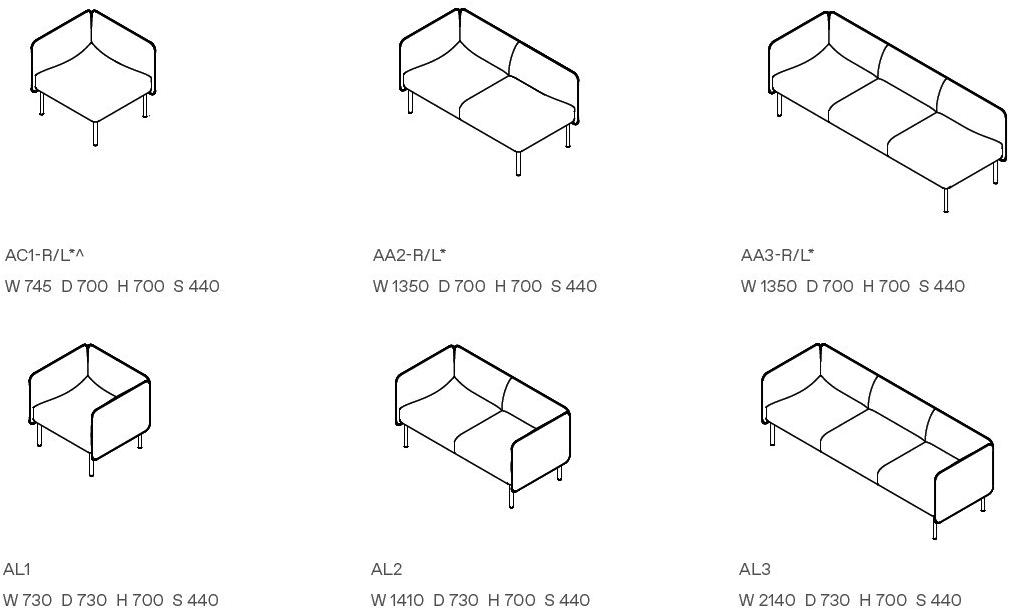 AC1-R/L*^
W 745 D 700 H 700 S 440

AA2-R/L*
W 1350 D 700 H 700 S 440

AA3-R/L*
W 1350 D 700 H 700 S 440

AL1
W 730 D 730 H 700 S 440

AL2
W 1410 D 730 H 700 S 440

AL3
W 2140 D 730 H 700 S 440