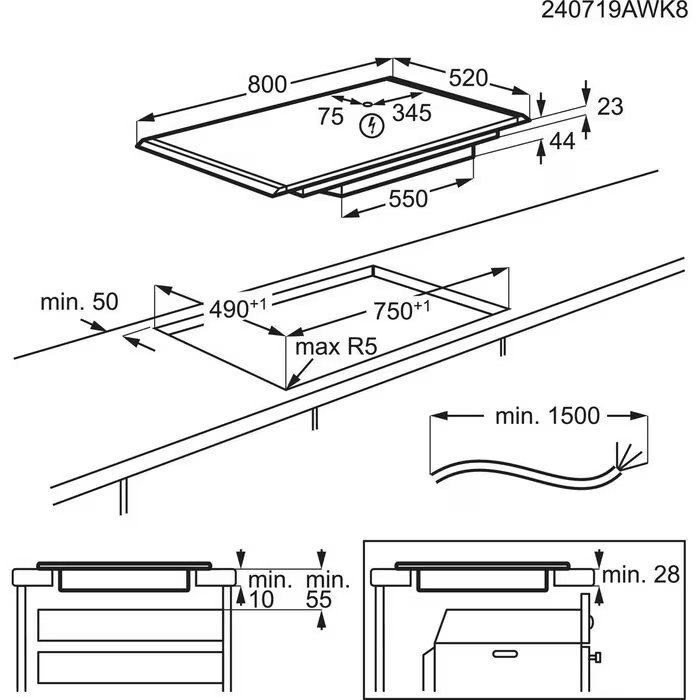 240719AWK8

800
520
75
345
23
44
550

min. 50
$490^{+1}$
$750^{+1}$
max R5

min. 1500

min.
10
min.
55

min. 28