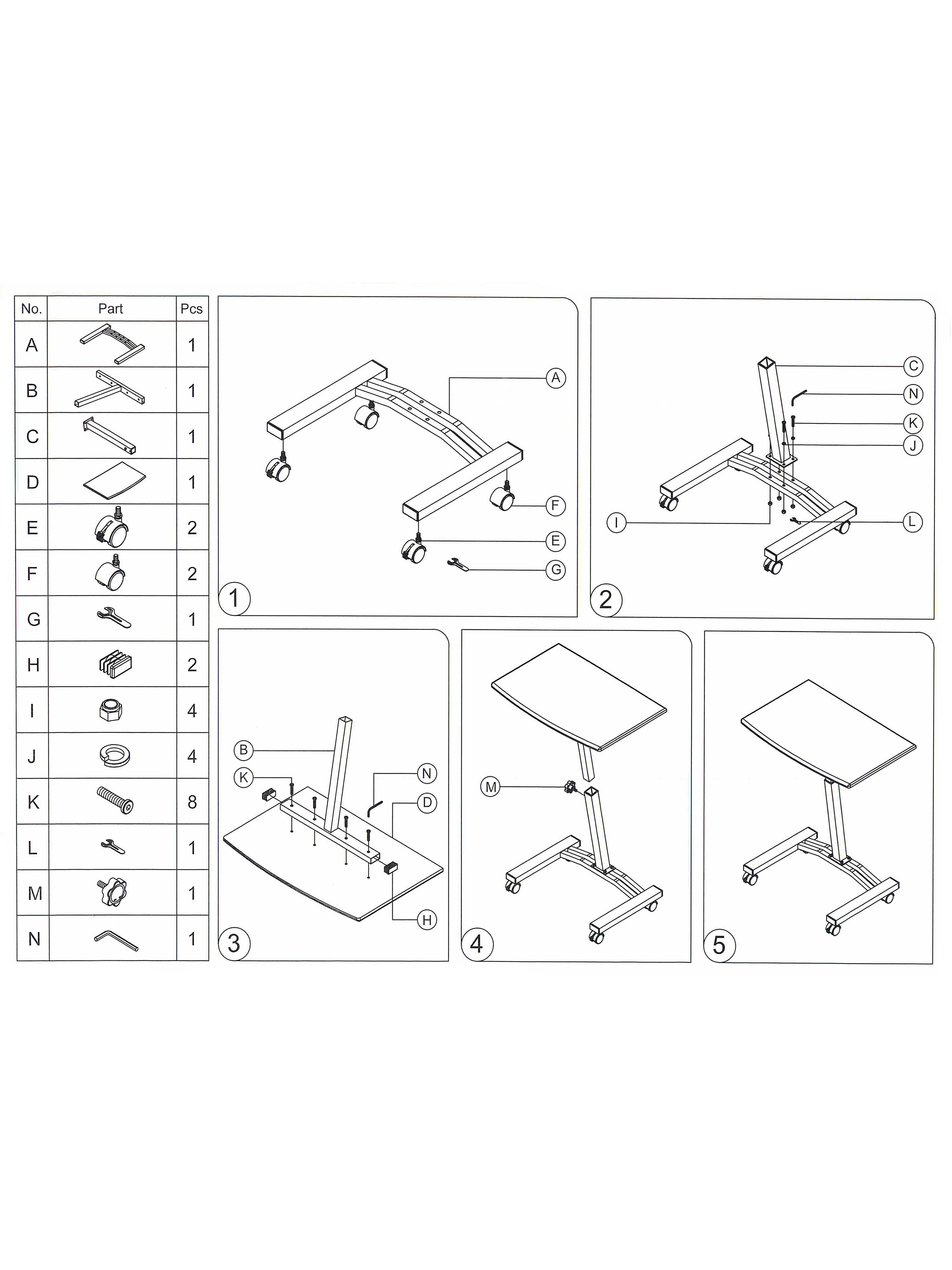 | No. | Part | Pcs |
|---|---|---|
| A | | 1 |
| B | | 1 |
| C | | 1 |
| D | | 1 |
| E | | 2 |
| F | | 2 |
| G | | 1 |
| H | | 2 |
| I | | 4 |
| J | | 4 |
| K | | 8 |
| L | | 1 |
| M | | 1 |
| N | | 1 |

A
F
E
G
1

C
N
K
J
I
L
2

B
K
N
D
H
3

M
4

5