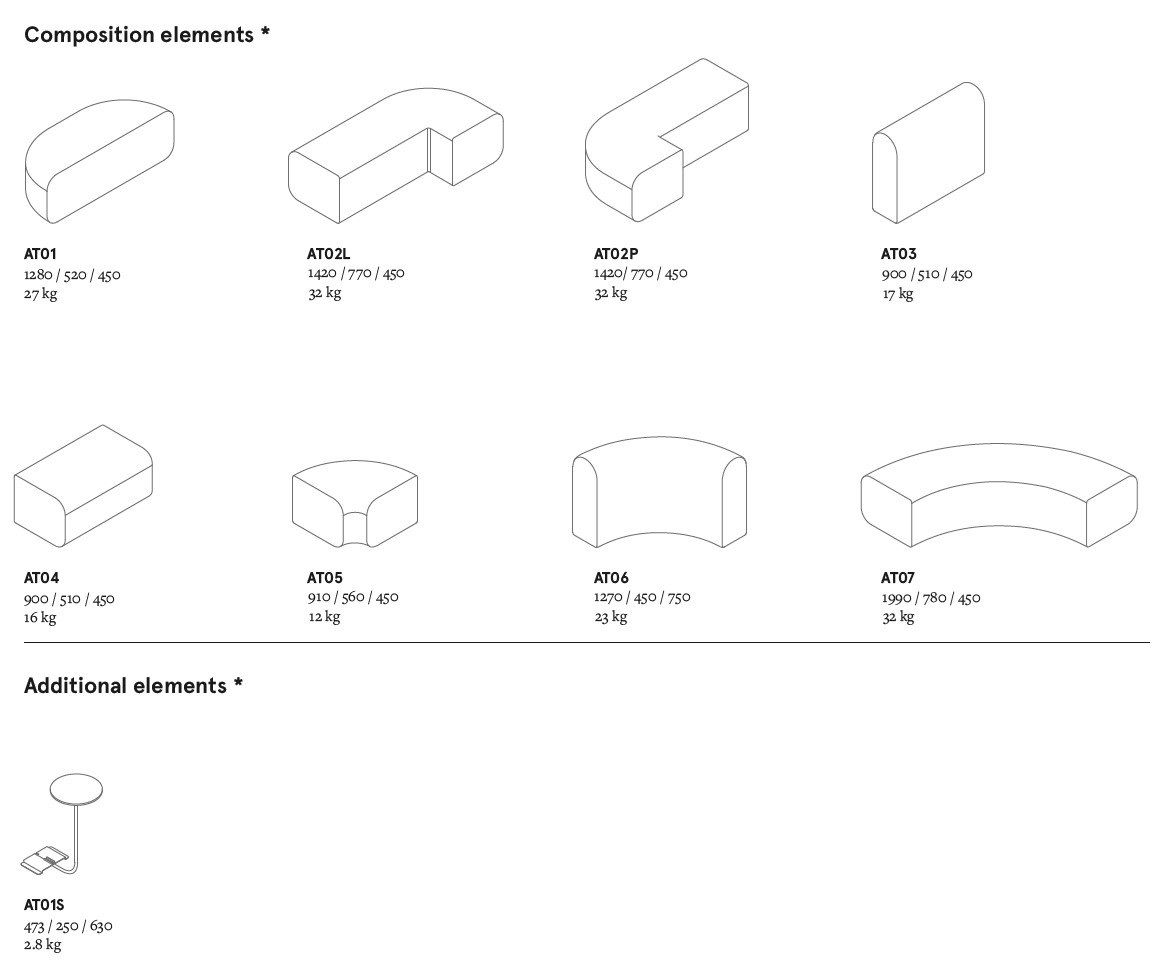 Composition elements *

AT01
1280 / 520 / 450
27 kg

AT02L
1420 / 770 / 450
32 kg

AT02P
1420/ 770 / 450
32 kg

AT03
900 / 510 / 450
17 kg

AT04
900 / 510 / 450
16 kg

AT05
910 / 560 / 450
12 kg

AT06
1270 / 450 / 750
23 kg

AT07
1990 / 780 / 450
32 kg

Additional elements *

AT01S
473 / 250 / 630
2.8 kg