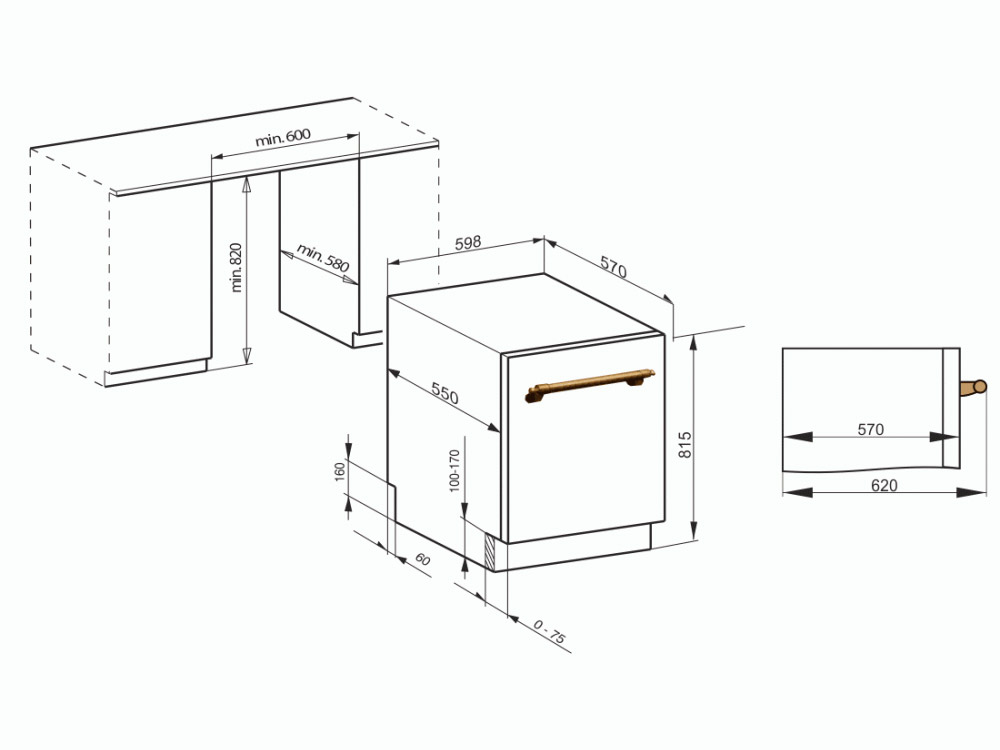 min. 600
min. 820
min. 580
598
570
550
815
160
100-170
60
0 - 75
570
620