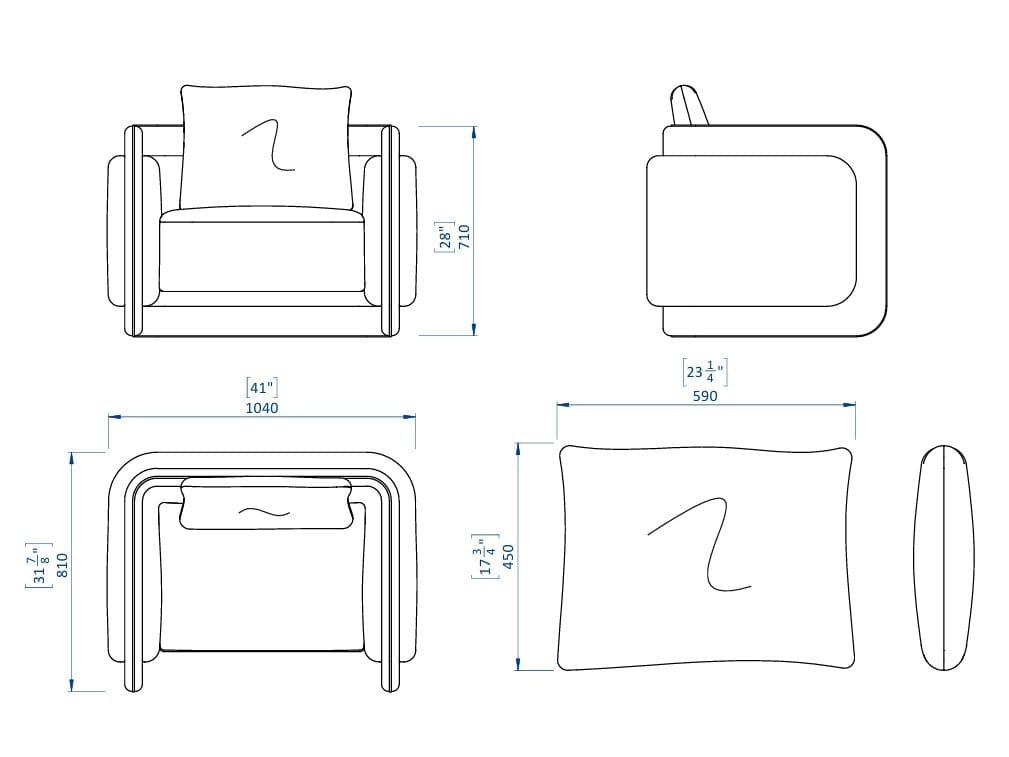 [28"]
710

[41"]
1040

[$23\frac{1}{4}$"]
590

[$31\frac{7}{8}$"]
810

[$17\frac{3}{4}$"]
450