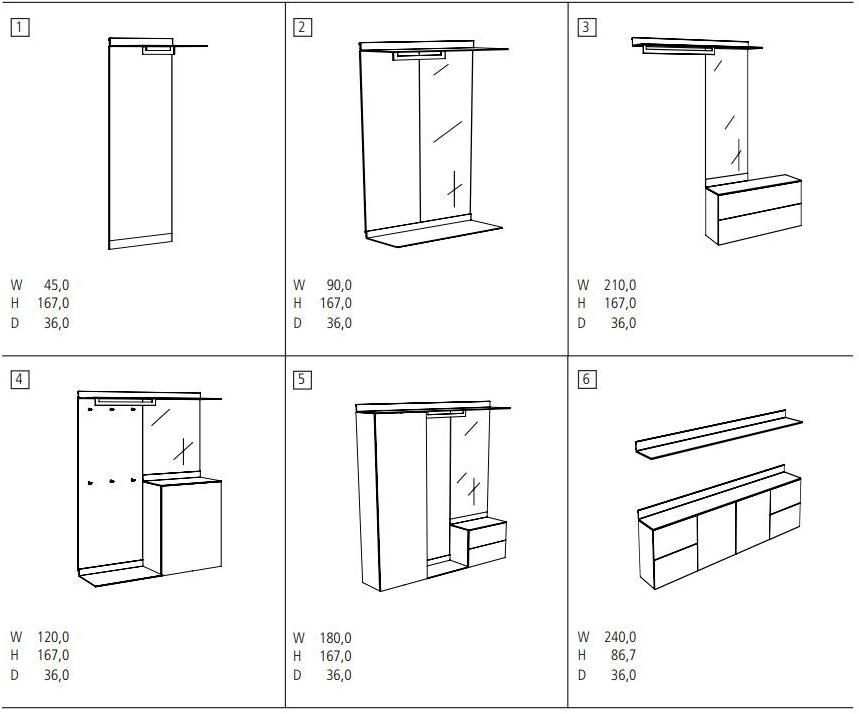 1

W 45,0
H 167,0
D 36,0

2

W 90,0
H 167,0
D 36,0

3

W 210,0
H 167,0
D 36,0

4

W 120,0
H 167,0
D 36,0

5

W 180,0
H 167,0
D 36,0

6

W 240,0
H 86,7
D 36,0