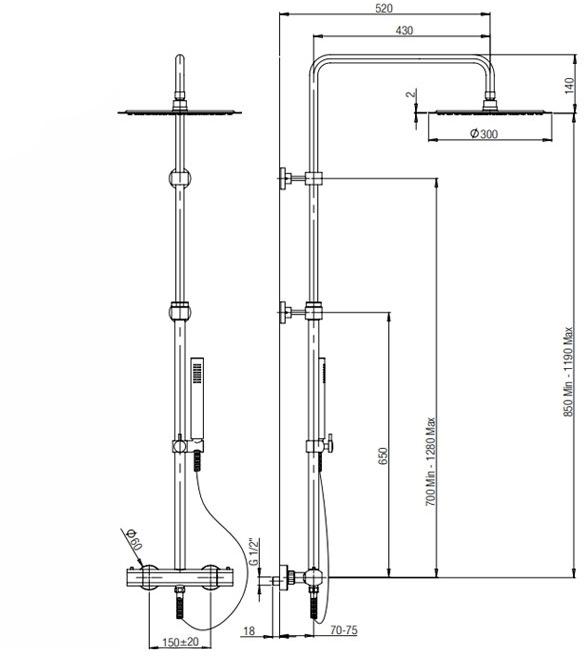 520
430
140
2
Ø300
850 Min - 1190 Max
700 Min - 1280 Max
650
Ø60
G 1/2"
150±20
18
70-75