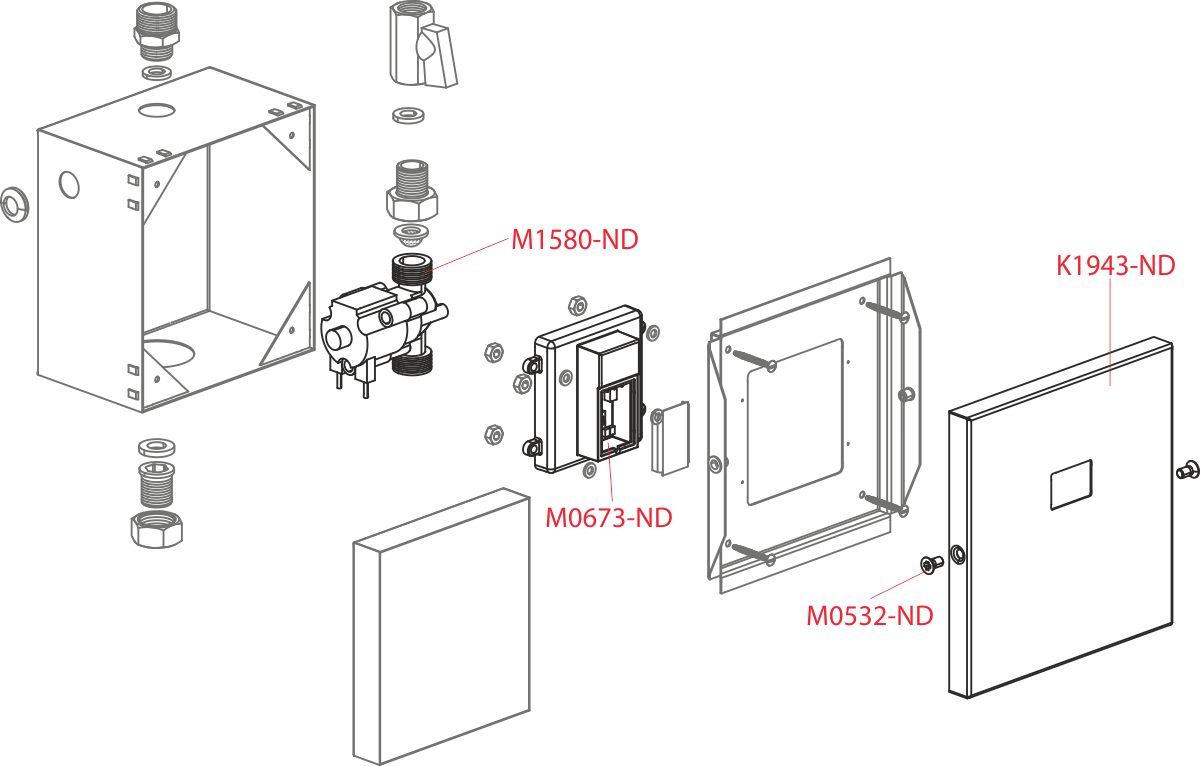 M1580-ND

K1943-ND

M0673-ND

M0532-ND