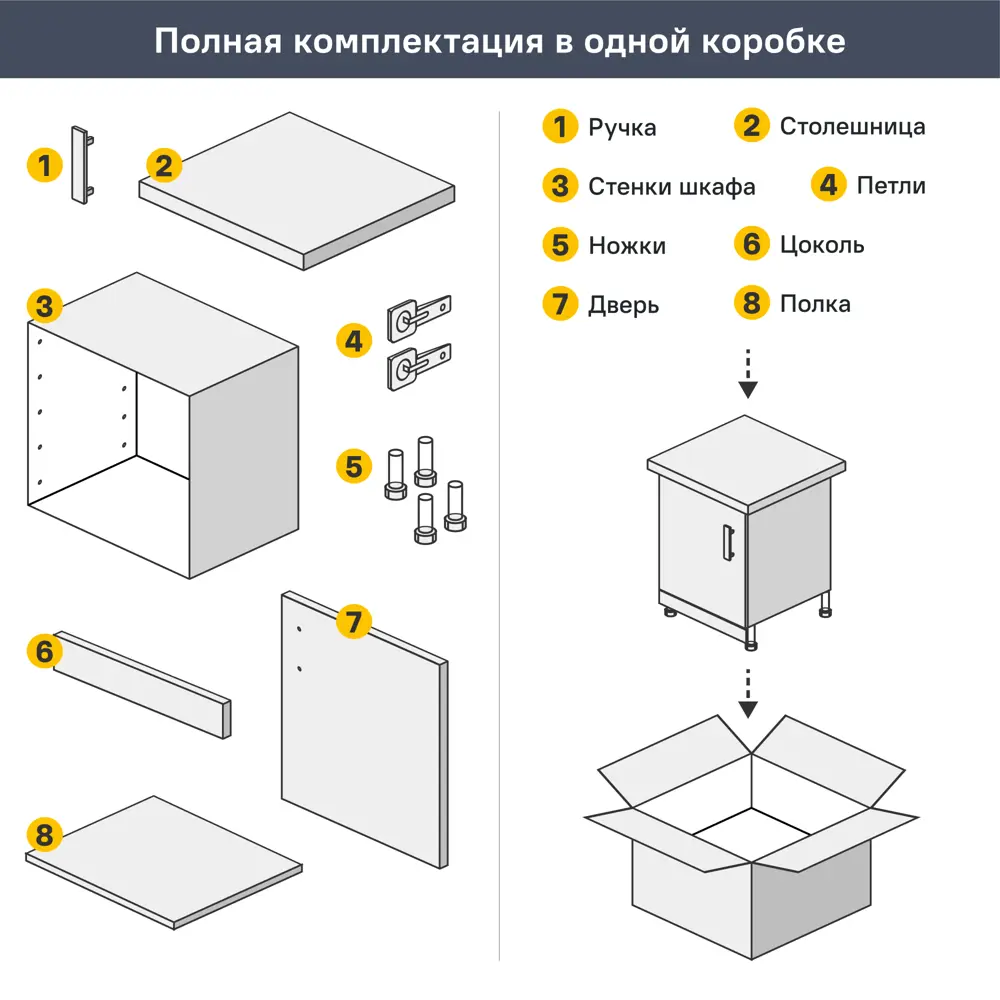 Полная комплектация в одной коробке

1
2
3
4
5
6
7
8

1 Ручка
2 Столешница
3 Стенки шкафа
4 Петли
5 Ножки
6 Цоколь
7 Дверь
8 Полка