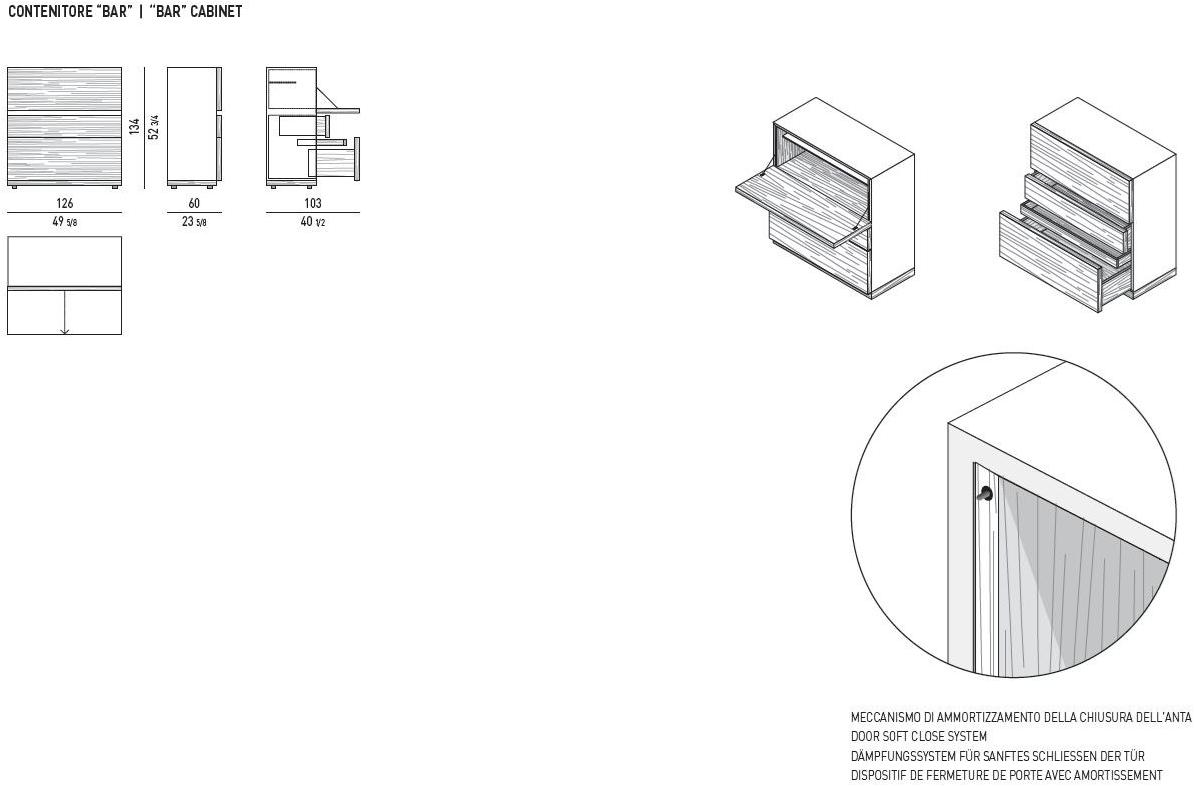 CONTENITORE "BAR" | "BAR" CABINET

134
52 3/4

126
49 5/8

60
23 5/8

103
40 1/2

MECCANISMO DI AMMORTIZZAMENTO DELLA CHIUSURA DELL'ANTA
DOOR SOFT CLOSE SYSTEM
DÄMPFUNGSSYSTEM FÜR SANFTES SCHLIESSEN DER TÜR
DISPOSITIF DE FERMETURE DE PORTE AVEC AMORTISSEMENT