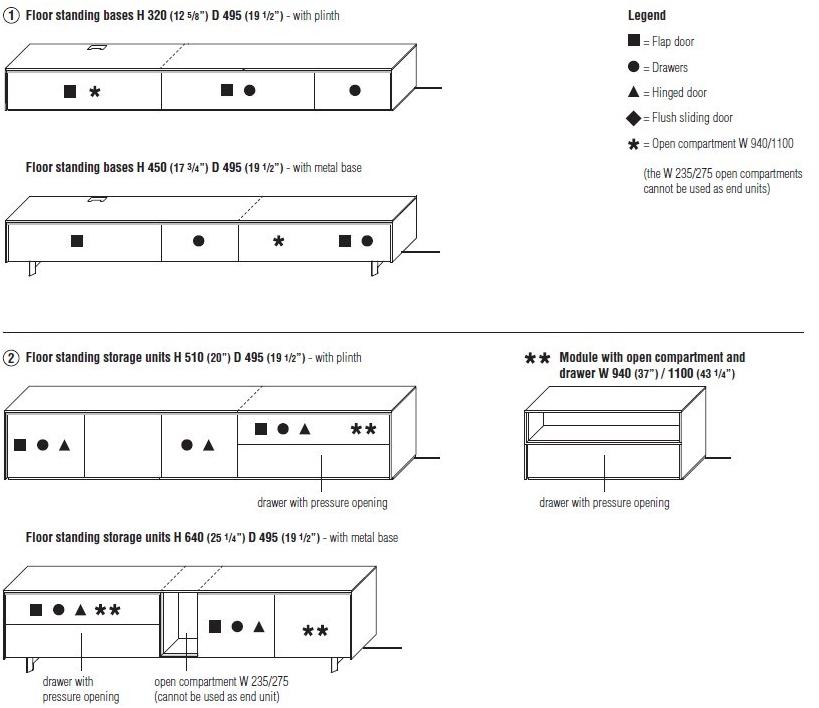 ① Floor standing bases H 320 (12 5/8") D 495 (19 1/2") - with plinth

■ ✱ ■ ● ●

Floor standing bases H 450 (17 3/4") D 495 (19 1/2") - with metal base

■ ● ✱ ■ ●

Legend

■ = Flap door

● = Drawers

▲ = Hinged door

◆ = Flush sliding door

✱ = Open compartment W 940/1100

(the W 235/275 open compartments cannot be used as end units)

② Floor standing storage units H 510 (20") D 495 (19 1/2") - with plinth

■ ● ▲ ● ▲ ■ ● ▲ ✱✱

drawer with pressure opening

✱✱ Module with open compartment and drawer W 940 (37") / 1100 (43 1/4")

drawer with pressure opening

Floor standing storage units H 640 (25 1/4") D 495 (19 1/2") - with metal base

■ ● ▲ ✱✱ ■ ● ▲ ✱✱

drawer with pressure opening

open compartment W 235/275 (cannot be used as end unit)