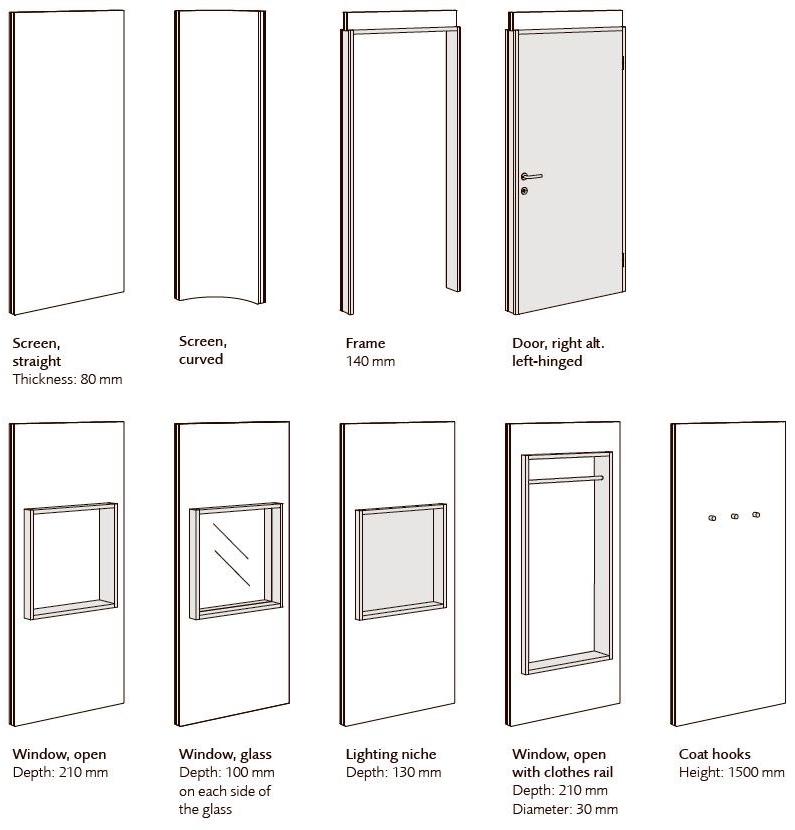 Screen, straight
Thickness: 80 mm

Screen, curved

Frame
140 mm

Door, right alt. left-hinged

Window, open
Depth: 210 mm

Window, glass
Depth: 100 mm on each side of the glass

Lighting niche
Depth: 130 mm

Window, open with clothes rail
Depth: 210 mm
Diameter: 30 mm

Coat hooks
Height: 1500 mm