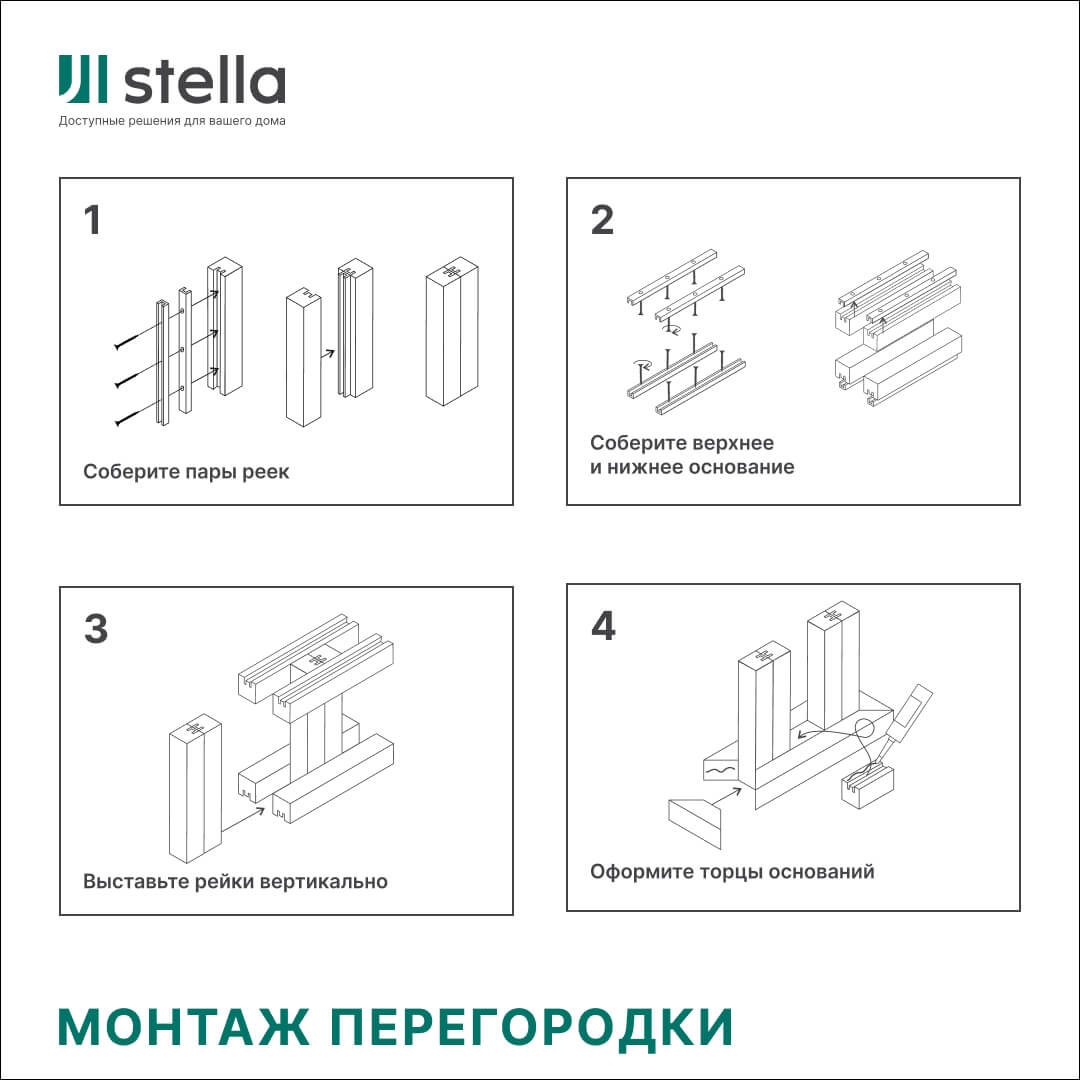 stella
Доступные решения для вашего дома

1
Соберите пары реек

2
Соберите верхнее и нижнее основание

3
Выставьте рейки вертикально

4
Оформите торцы оснований

МОНТАЖ ПЕРЕГОРОДКИ