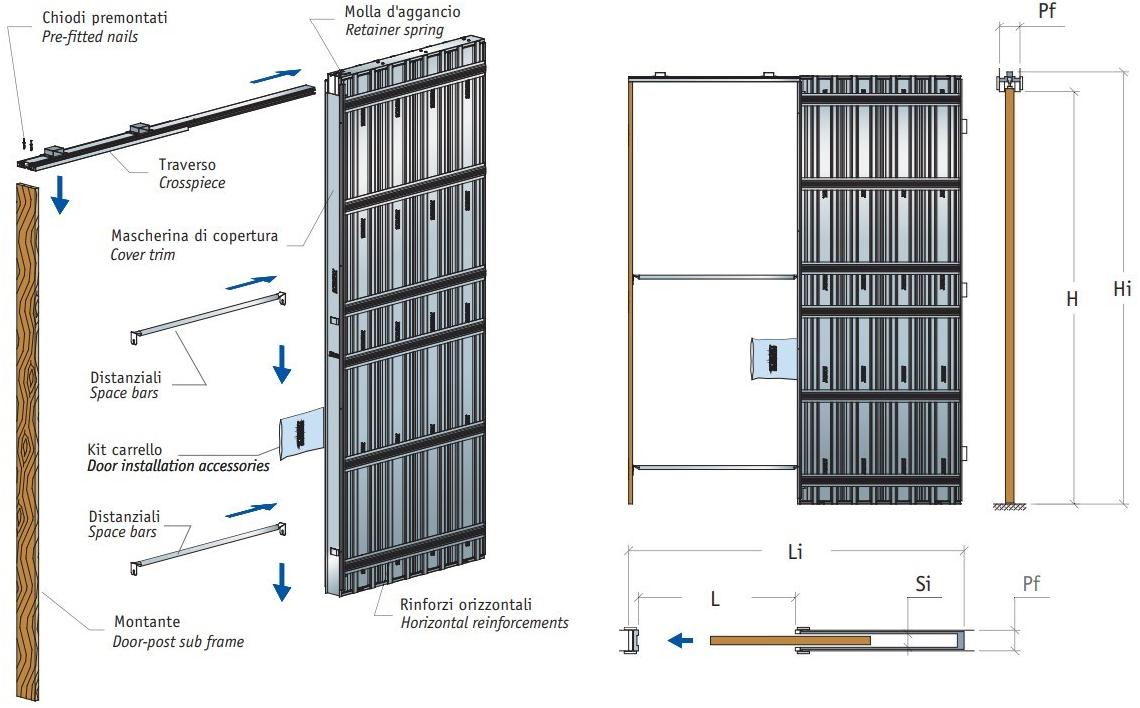 Chiodi premontati
Pre-fitted nails

Molla d'aggancio
Retainer spring

Traverso
Crosspiece

Mascherina di copertura
Cover trim

Distanziali
Space bars

Kit carrello
Door installation accessories

Distanziali
Space bars

Montante
Door-post sub frame

Rinforzi orizzontali
Horizontal reinforcements

Pf

H

Hi

Li

L

Si

Pf