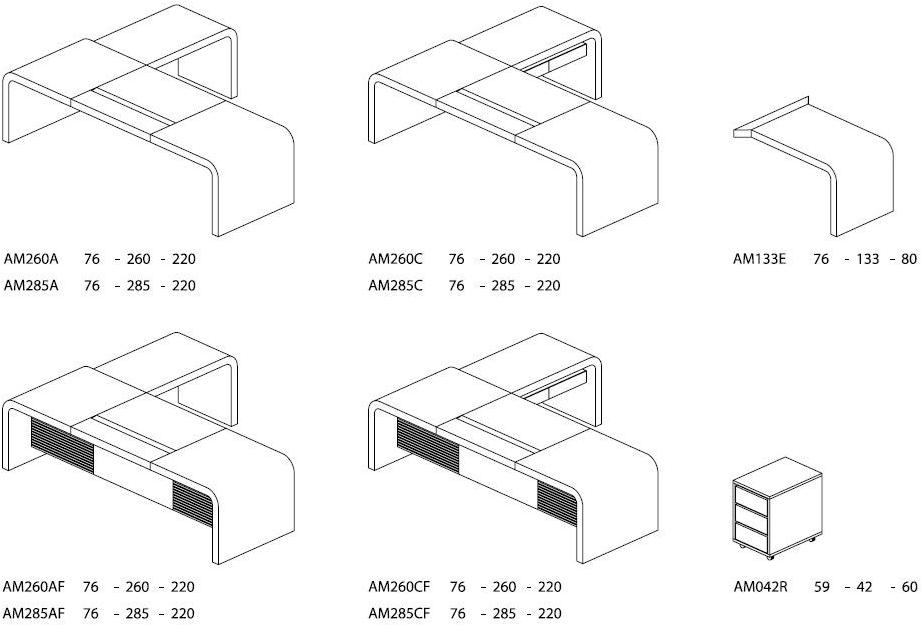 AM260A 76 - 260 - 220
AM285A 76 - 285 - 220

AM260C 76 - 260 - 220
AM285C 76 - 285 - 220

AM133E 76 - 133 - 80

AM260AF 76 - 260 - 220
AM285AF 76 - 285 - 220

AM260CF 76 - 260 - 220
AM285CF 76 - 285 - 220

AM042R 59 - 42 - 60