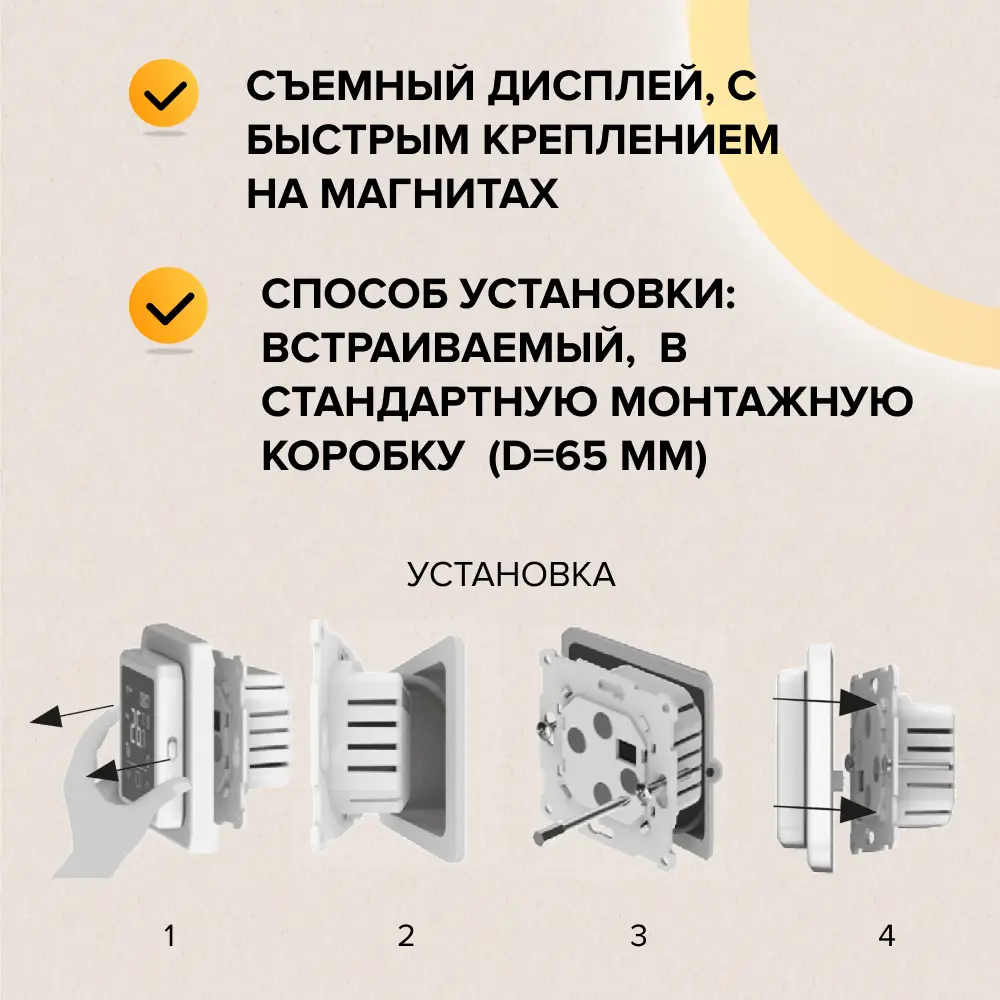 СЪЕМНЫЙ ДИСПЛЕЙ, С БЫСТРЫМ КРЕПЛЕНИЕМ НА МАГНИТАХ

СПОСОБ УСТАНОВКИ: ВСТРАИВАЕМЫЙ, В СТАНДАРТНУЮ МОНТАЖНУЮ КОРОБКУ (D=65 ММ)

УСТАНОВКА

1

2

3

4