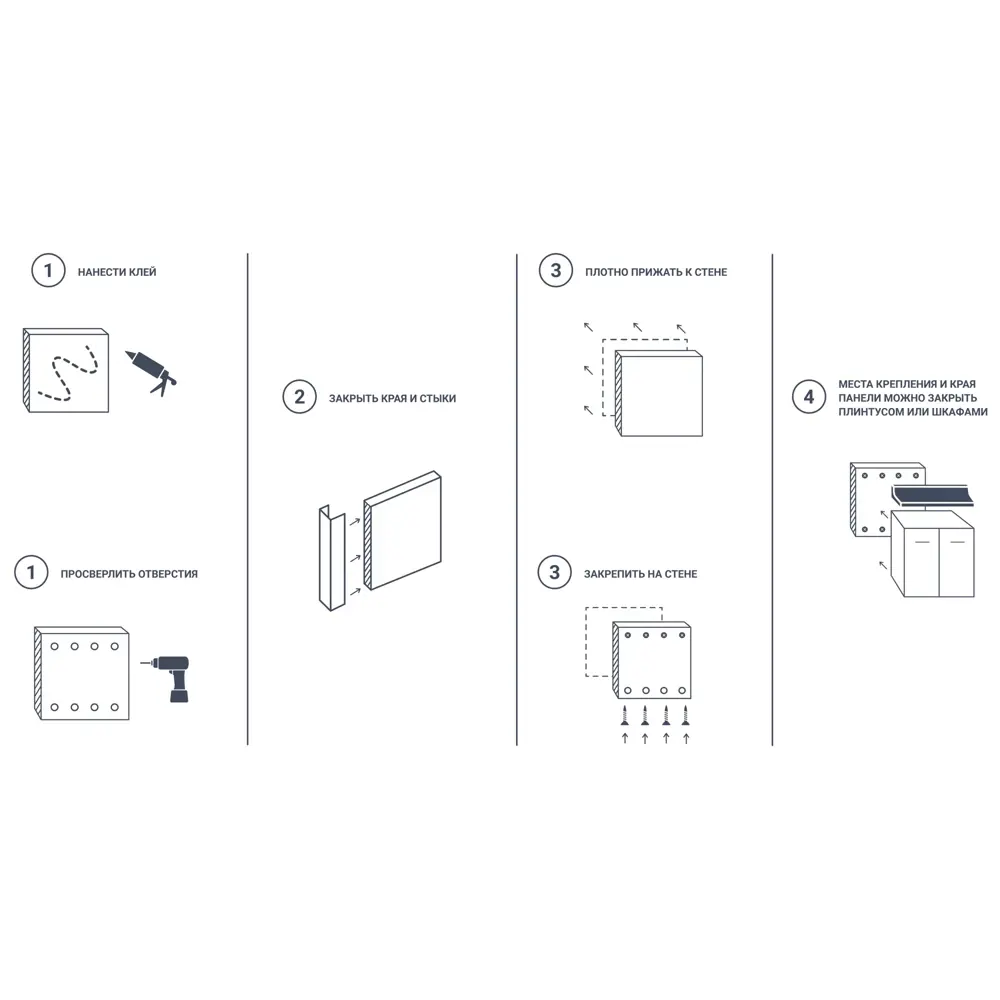 1 НАНЕСТИ КЛЕЙ

1 ПРОСВЕРЛИТЬ ОТВЕРСТИЯ

2 ЗАКРЫТЬ КРАЯ И СТЫКИ

3 ПЛОТНО ПРИЖАТЬ К СТЕНЕ

3 ЗАКРЕПИТЬ НА СТЕНЕ

4 МЕСТА КРЕПЛЕНИЯ И КРАЯ ПАНЕЛИ МОЖНО ЗАКРЫТЬ ПЛИНТУСОМ ИЛИ ШКАФАМИ