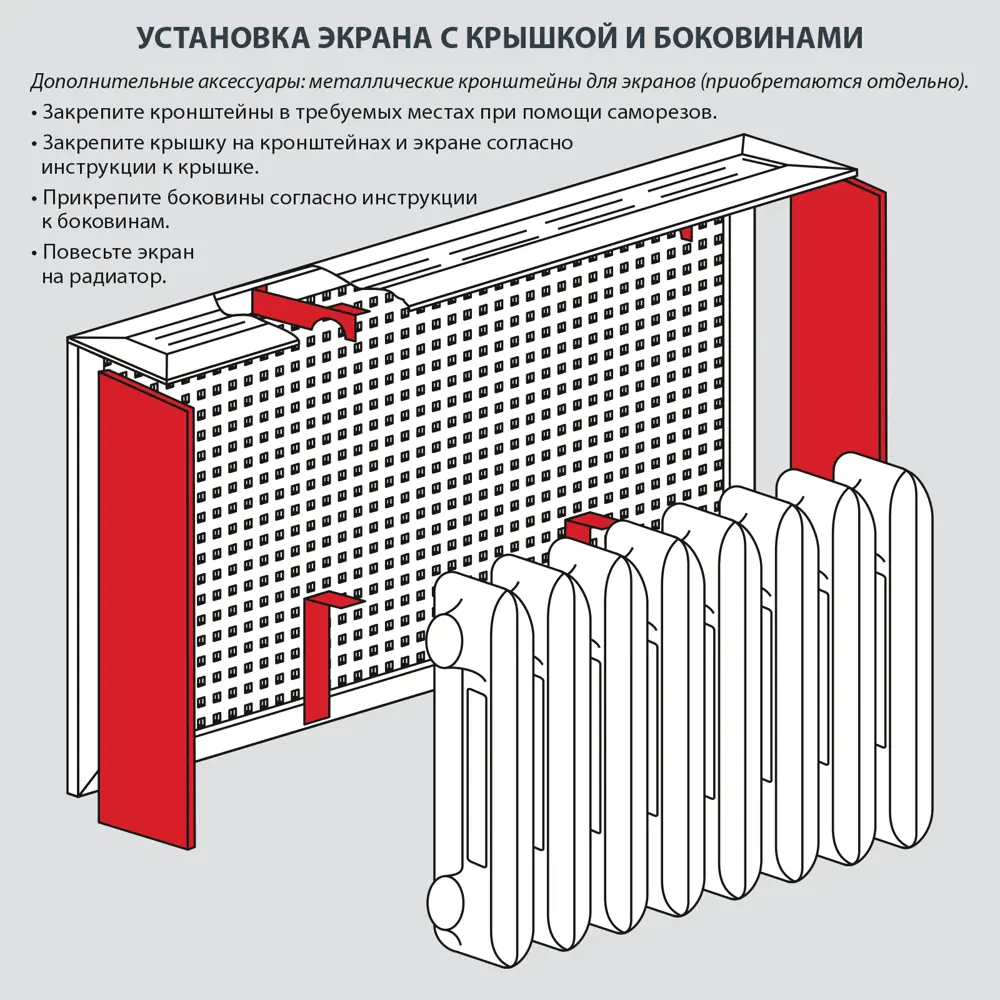 УСТАНОВКА ЭКРАНА С КРЫШКОЙ И БОКОВИНАМИ

Дополнительные аксессуары: металлические кронштейны для экранов (приобретаются отдельно).

• Закрепите кронштейны в требуемых местах при помощи саморезов.

• Закрепите крышку на кронштейнах и экране согласно инструкции к крышке.

• Прикрепите боковины согласно инструкции к боковинам.

• Повесьте экран на радиатор.