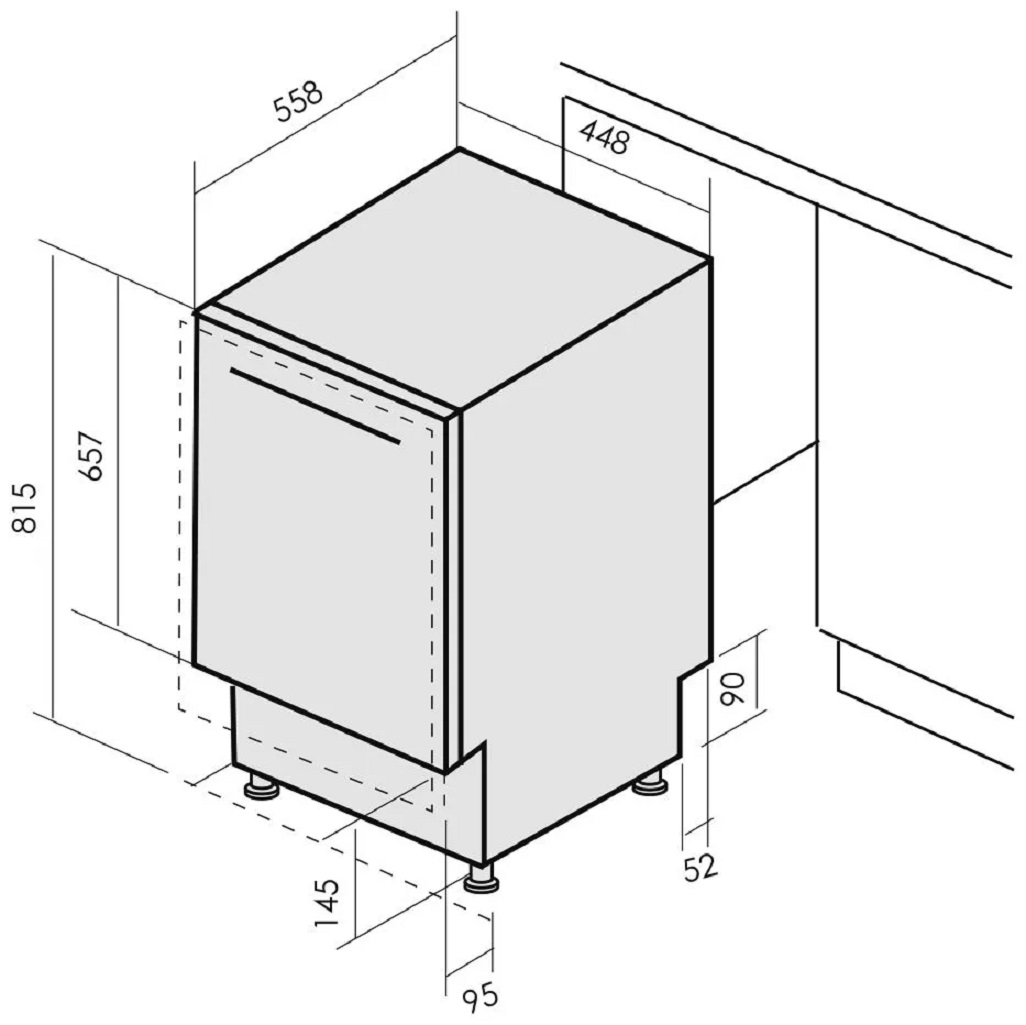 558
448
815
657
90
52
145
95