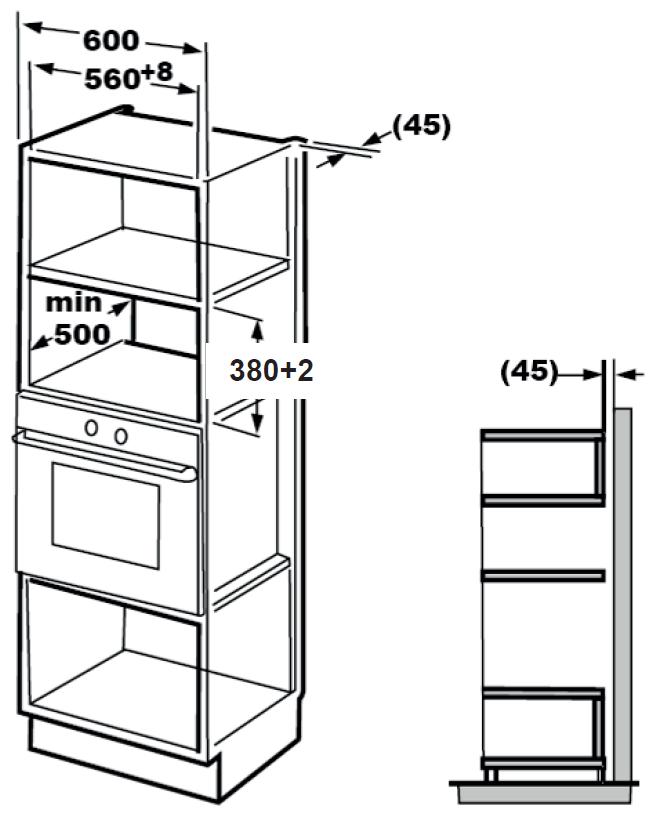 600
$560^{+8}$
(45)
min
500
380+2
(45)