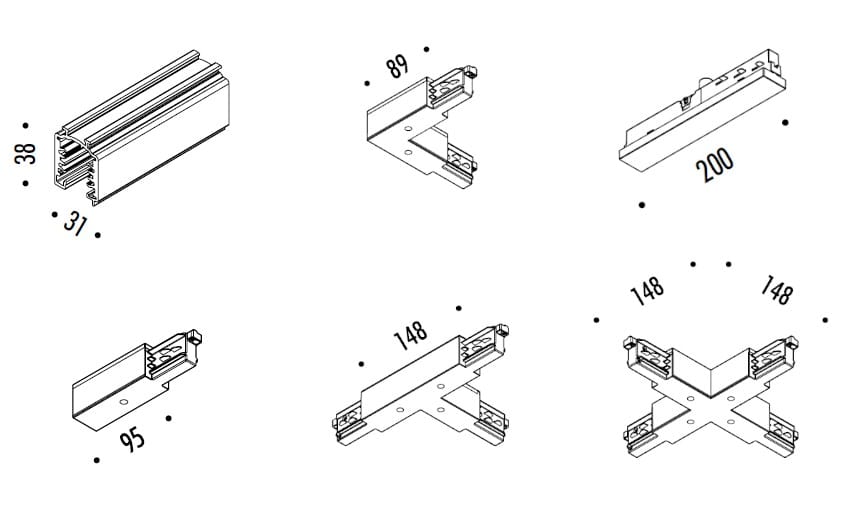 38
31
89
200
95
148
148
148