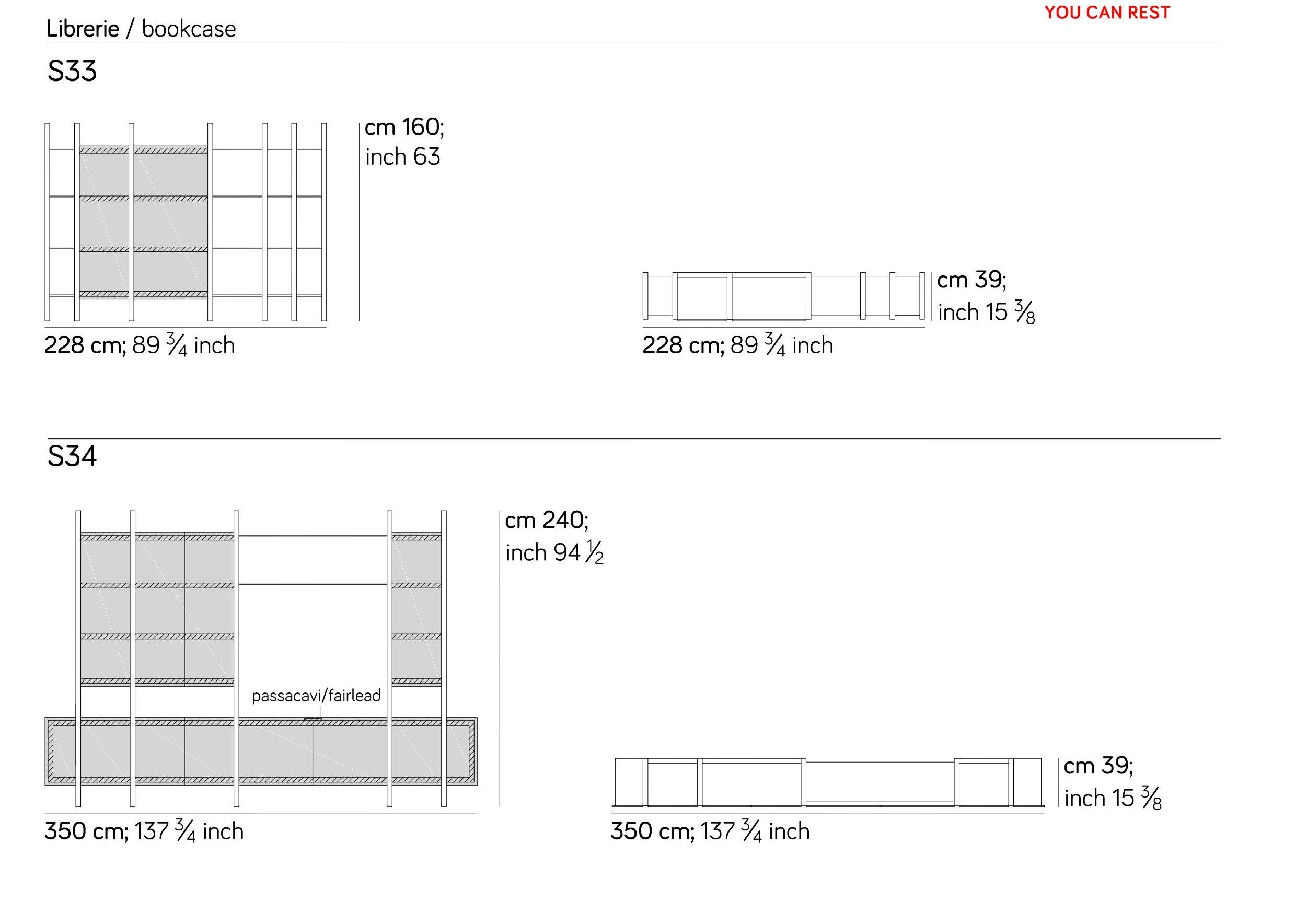 YOU CAN REST

Librerie / bookcase

S33

cm 160; inch 63

228 cm; 89 $\frac{3}{4}$ inch

cm 39; inch 15 $\frac{3}{8}$

228 cm; 89 $\frac{3}{4}$ inch

S34

cm 240; inch 94 $\frac{1}{2}$

passacavi/fairlead

350 cm; 137 $\frac{3}{4}$ inch

cm 39; inch 15 $\frac{3}{8}$

350 cm; 137 $\frac{3}{4}$ inch