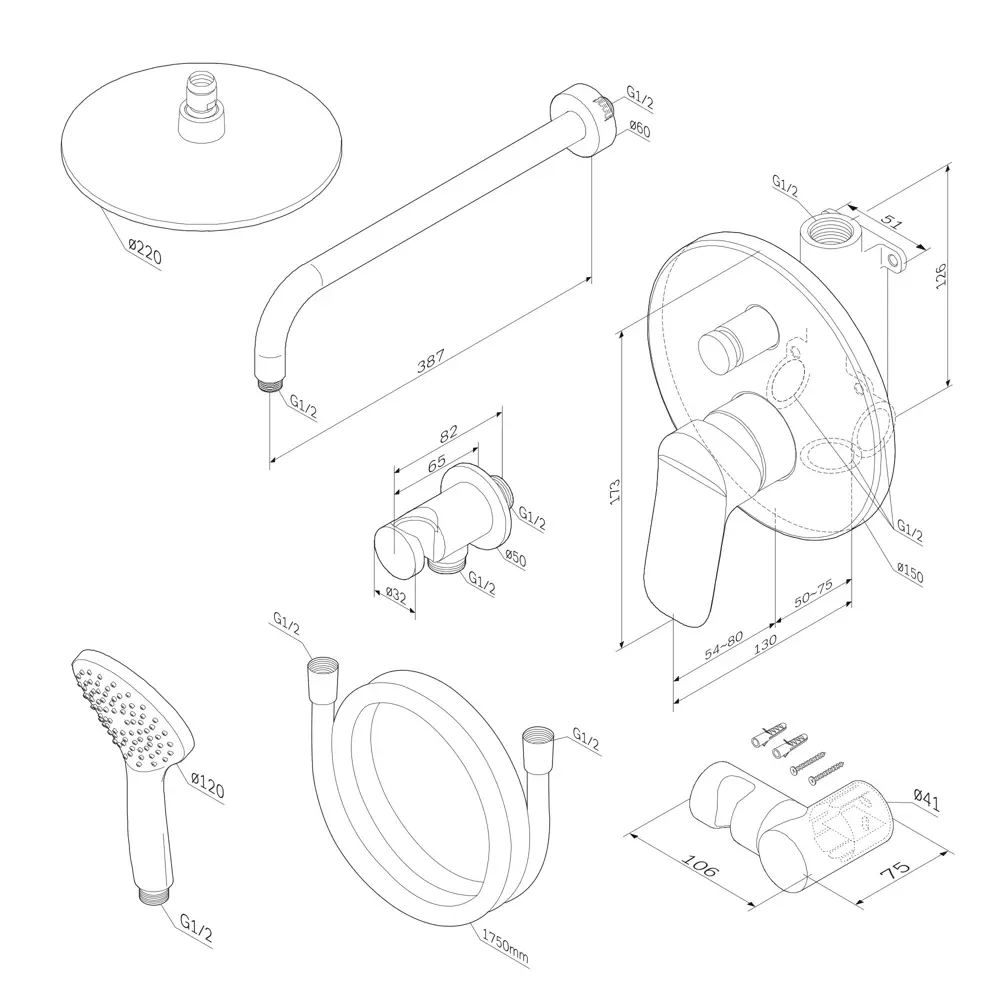 Ø220

G1/2
Ø60

387

G1/2

G1/2
51
126

173

G1/2

Ø150

50–75
54–80
130

82
65
G1/2
Ø50
G1/2
Ø32

G1/2

G1/2

Ø120

G1/2

1750mm

Ø41
106
75