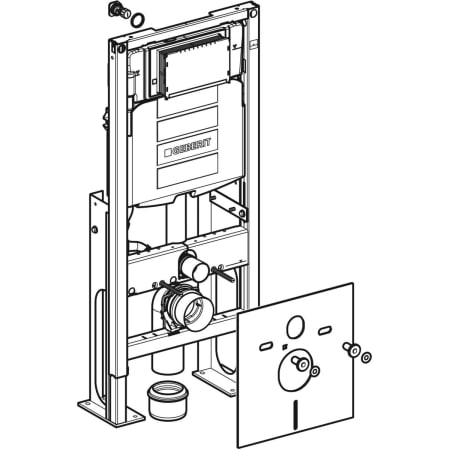 GEBERIT