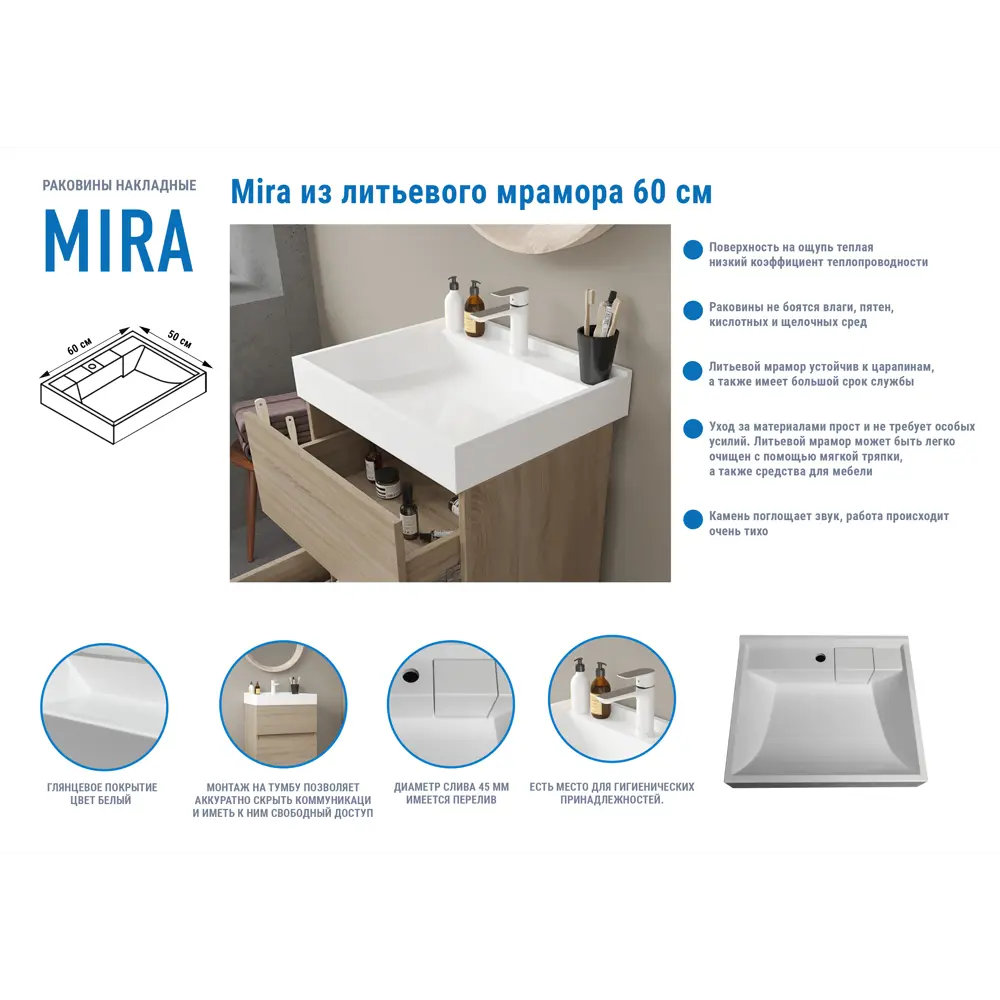 РАКОВИНЫ НАКЛАДНЫЕ

MIRA

60 см

50 см

Mira из литьевого мрамора 60 см

Поверхность на ощупь теплая низкий коэффициент теплопроводности

Раковины не боятся влаги, пятен, кислотных и щелочных сред

Литьевой мрамор устойчив к царапинам, а также имеет большой срок службы

Уход за материалами прост и не требует особых усилий. Литьевой мрамор может быть легко очищен с помощью мягкой тряпки, а также средства для мебели

Камень поглощает звук, работа происходит очень тихо

ГЛЯНЦЕВОЕ ПОКРЫТИЕ ЦВЕТ БЕЛЫЙ

МОНТАЖ НА ТУМБУ ПОЗВОЛЯЕТ АККУРАТНО СКРЫТЬ КОММУНИКАЦИ И ИМЕТЬ К НИМ СВОБОДНЫЙ ДОСТУП

ДИАМЕТР СЛИВА 45 ММ ИМЕЕТСЯ ПЕРЕЛИВ

ЕСТЬ МЕСТО ДЛЯ ГИГИЕНИЧЕСКИХ ПРИНАДЛЕЖНОСТЕЙ.