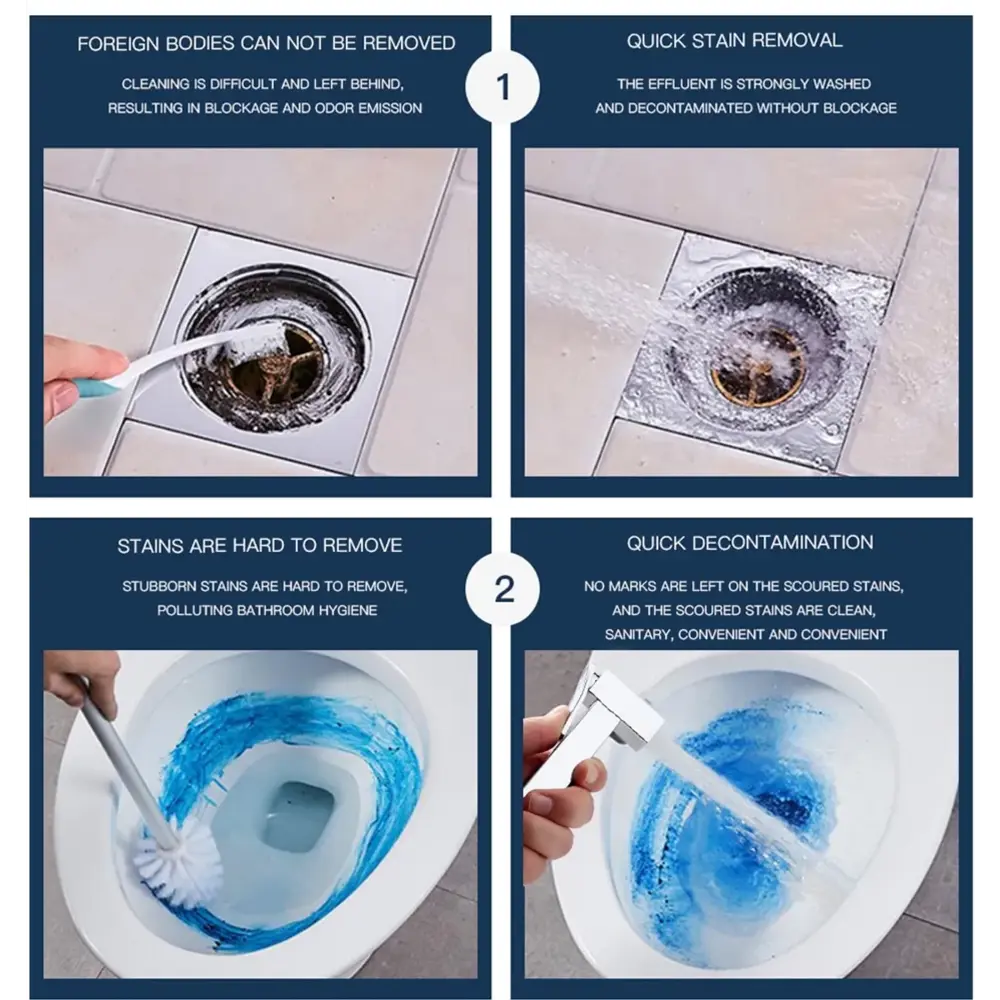 FOREIGN BODIES CAN NOT BE REMOVED

CLEANING IS DIFFICULT AND LEFT BEHIND, RESULTING IN BLOCKAGE AND ODOR EMISSION

1

QUICK STAIN REMOVAL

THE EFFLUENT IS STRONGLY WASHED AND DECONTAMINATED WITHOUT BLOCKAGE

STAINS ARE HARD TO REMOVE

STUBBORN STAINS ARE HARD TO REMOVE, POLLUTING BATHROOM HYGIENE

2

QUICK DECONTAMINATION

NO MARKS ARE LEFT ON THE SCOURED STAINS, AND THE SCOURED STAINS ARE CLEAN, SANITARY, CONVENIENT AND CONVENIENT