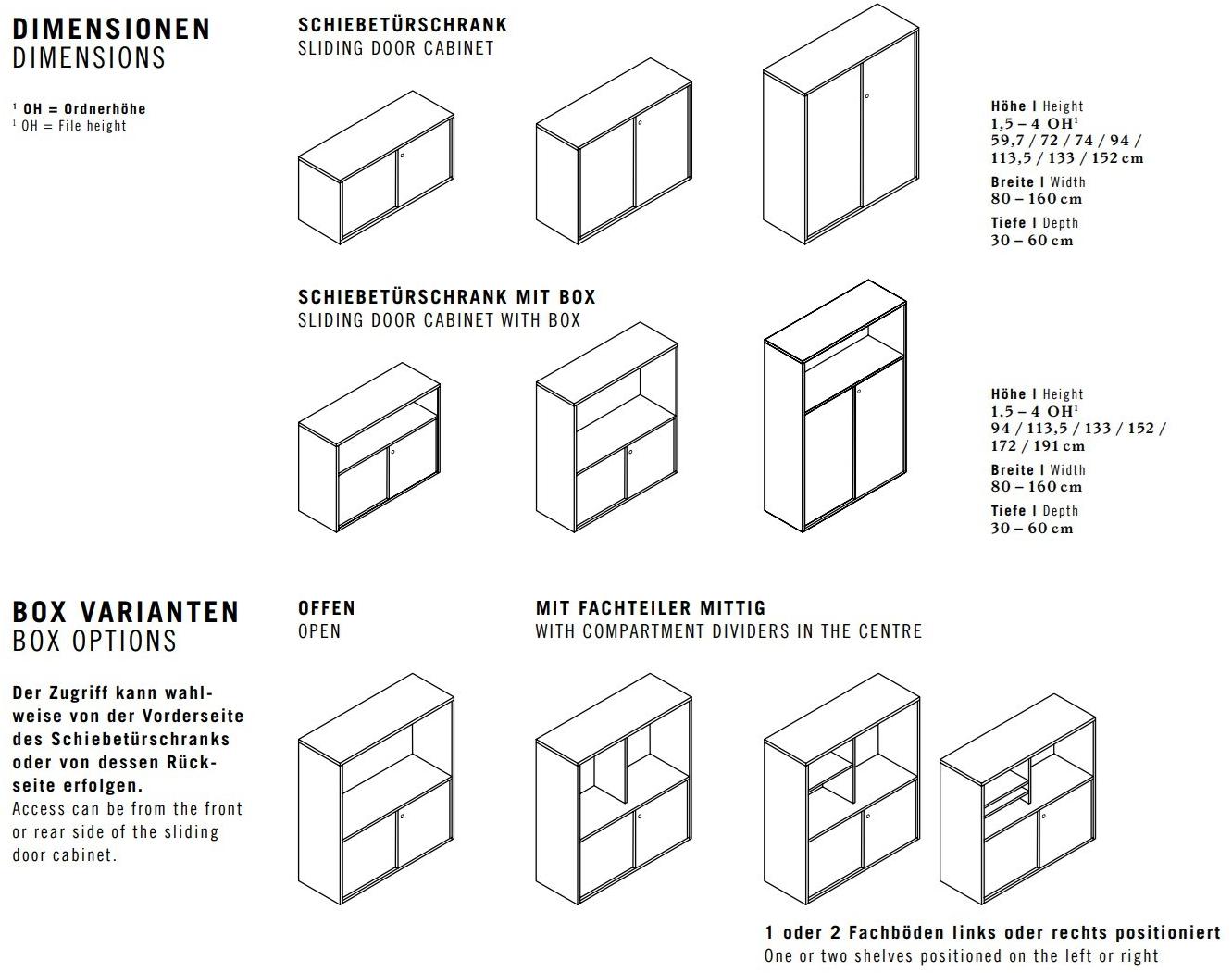 DIMENSIONEN
DIMENSIONS

¹ OH = Ordnerhöhe
¹ OH = File height

SCHIEBETÜRSCHRANK
SLIDING DOOR CABINET

Höhe | Height
1,5 – 4 OH¹
59,7 / 72 / 74 / 94 / 113,5 / 133 / 152 cm
Breite | Width
80 – 160 cm
Tiefe | Depth
30 – 60 cm

SCHIEBETÜRSCHRANK MIT BOX
SLIDING DOOR CABINET WITH BOX

Höhe | Height
1,5 – 4 OH¹
94 / 113,5 / 133 / 152 / 172 / 191 cm
Breite | Width
80 – 160 cm
Tiefe | Depth
30 – 60 cm

BOX VARIANTEN
BOX OPTIONS

Der Zugriff kann wahlweise von der Vorderseite des Schiebetürschranks oder von dessen Rückseite erfolgen.
Access can be from the front or rear side of the sliding door cabinet.

OFFEN
OPEN

MIT FACHTEILER MITTIG
WITH COMPARTMENT DIVIDERS IN THE CENTRE

1 oder 2 Fachböden links oder rechts positioniert
One or two shelves positioned on the left or right