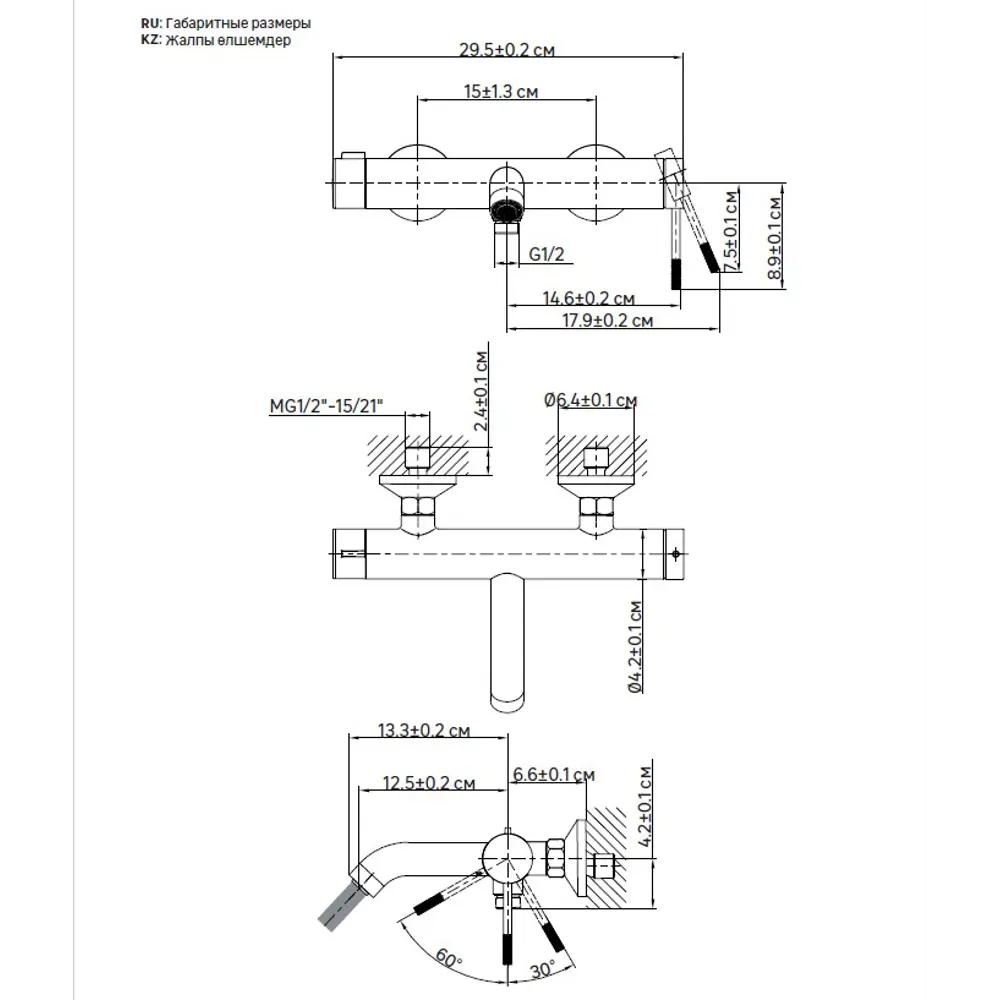 RU: Габаритные размеры
KZ: Жалпы өлшемдер

29.5±0.2 см
15±1.3 см
G1/2
7.5±0.1 см
8.9±0.1 см
14.6±0.2 см
17.9±0.2 см

MG1/2"-15/21"
2.4±0.1 см
Ø6.4±0.1 см
Ø4.2±0.1 см

13.3±0.2 см
12.5±0.2 см
6.6±0.1 см
4.2±0.1 см
60°
30°