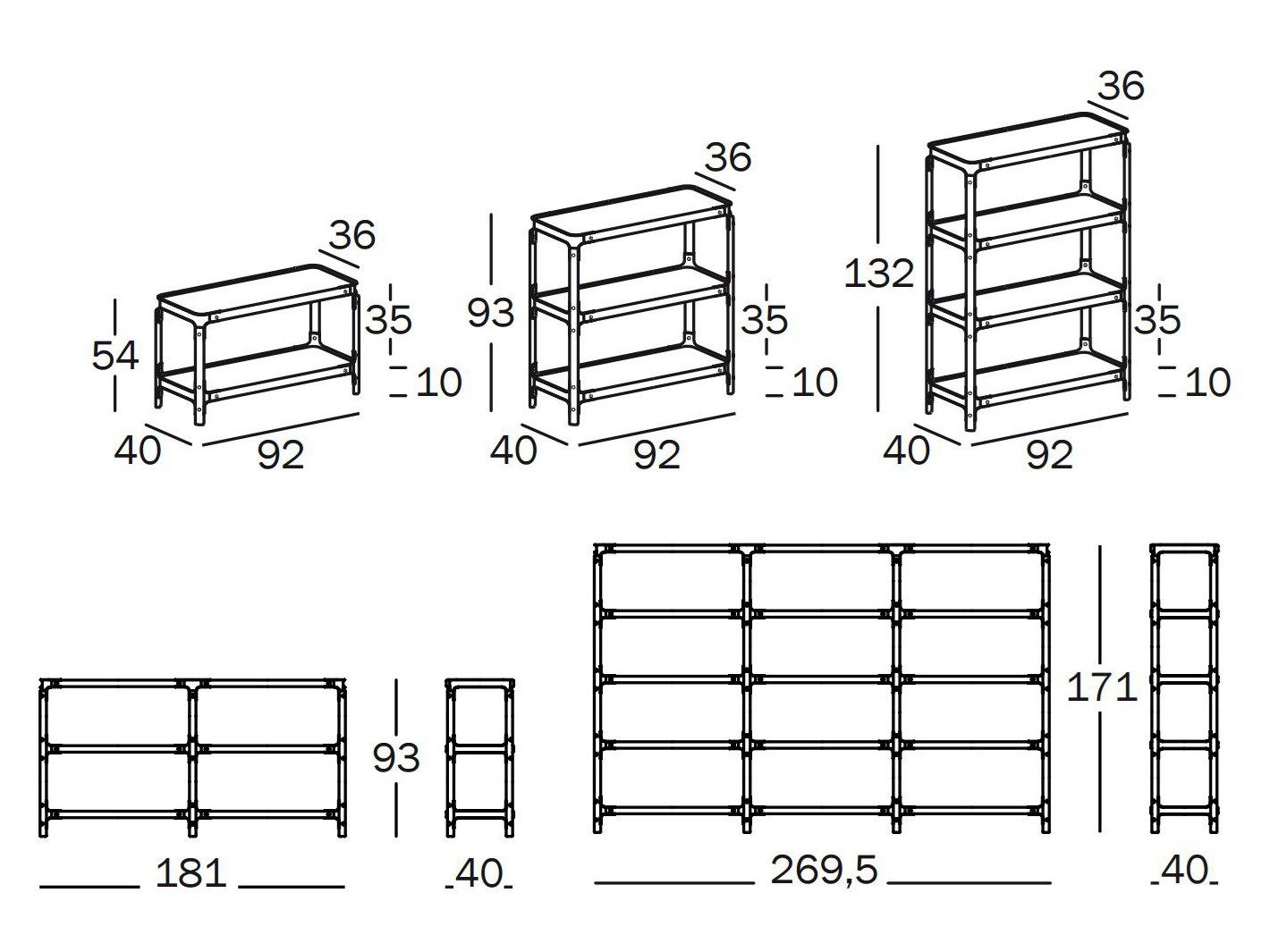 36
54
35
10
40
92

36
93
35
10
40
92

36
132
35
10
40
92

93
181
40

171
269,5
40