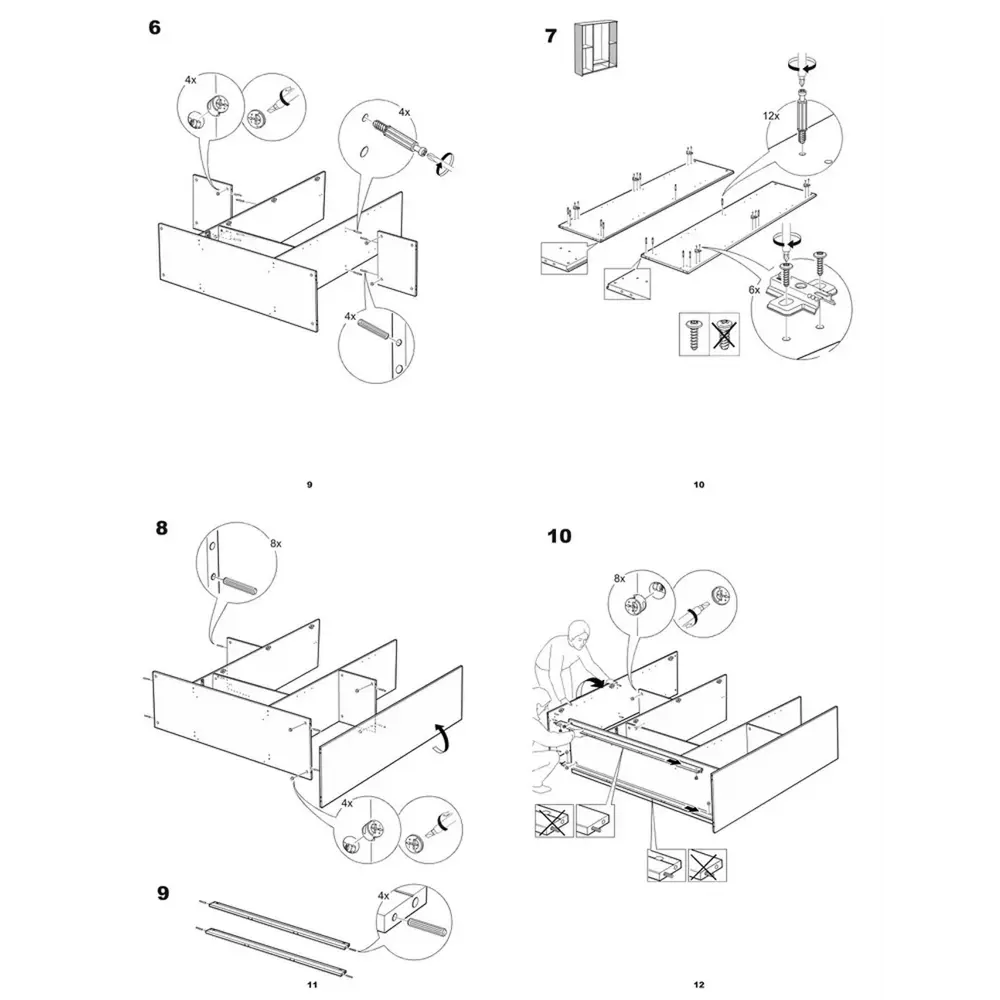 6

4x

4x

4x

9

7

12x

6x

10

8

8x

4x

9

4x

11

10

8x

12