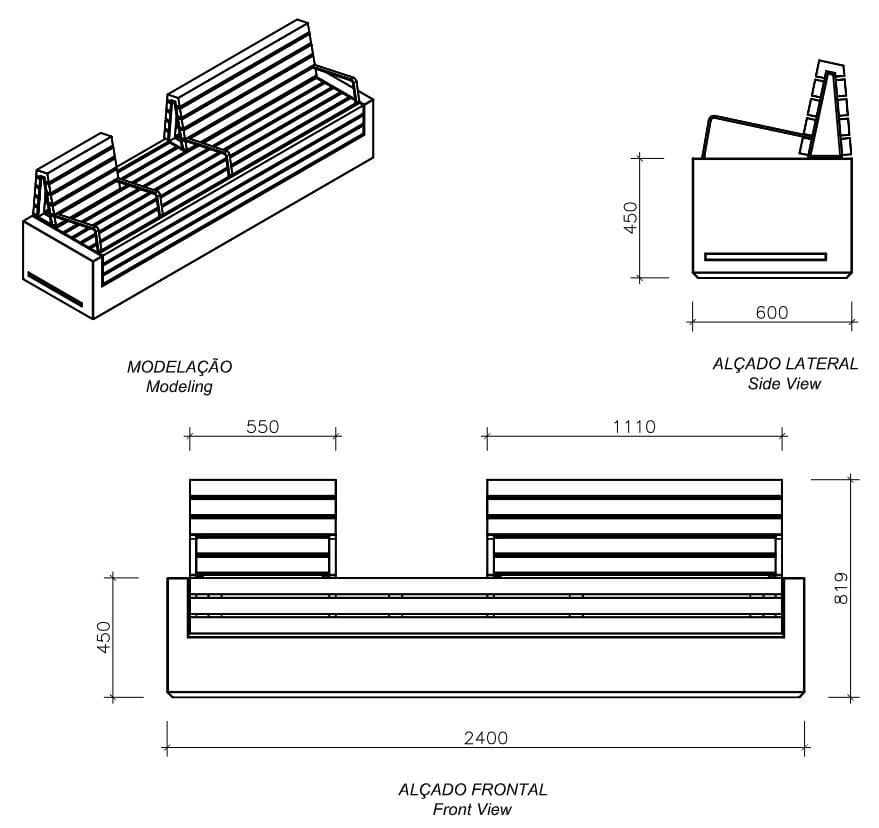 450

600

MODELAÇÃO
Modeling

ALÇADO LATERAL
Side View

550

1110

450

819

2400

ALÇADO FRONTAL
Front View