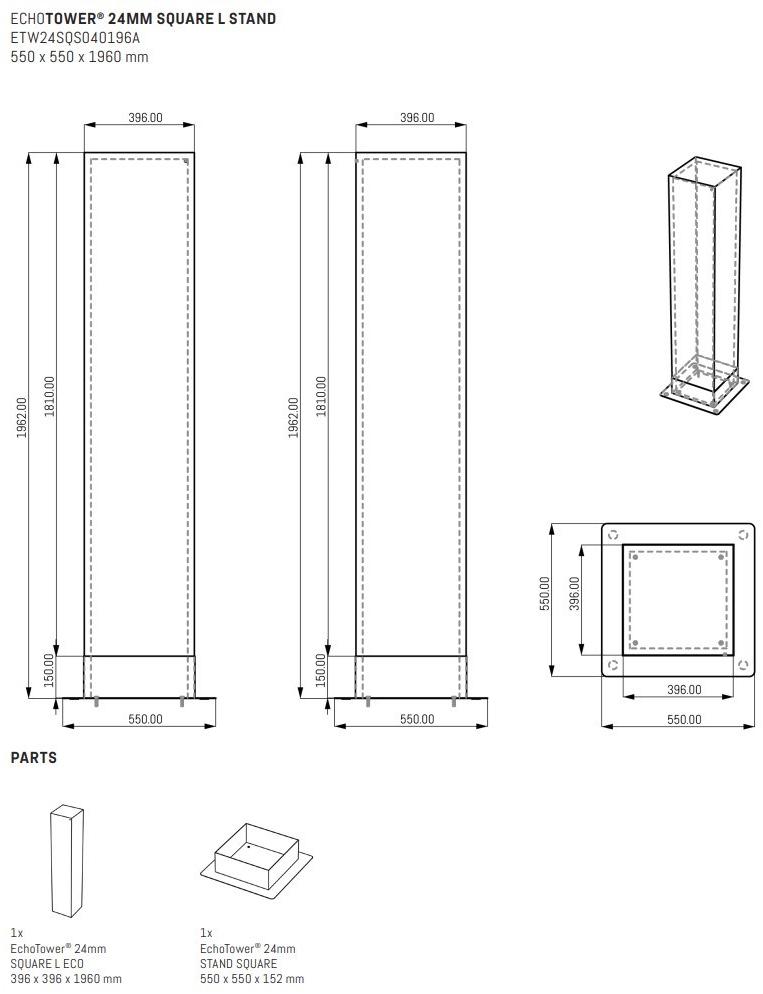 ECHOTOWER® 24MM SQUARE L STAND
ETW24SQS040196A
550 x 550 x 1960 mm

396.00
1962.00
1810.00
150.00
550.00

396.00
1962.00
1810.00
150.00
550.00

550.00
396.00
396.00
550.00

PARTS

1x
EchoTower® 24mm
SQUARE L ECO
396 x 396 x 1960 mm

1x
EchoTower® 24mm
STAND SQUARE
550 x 550 x 152 mm