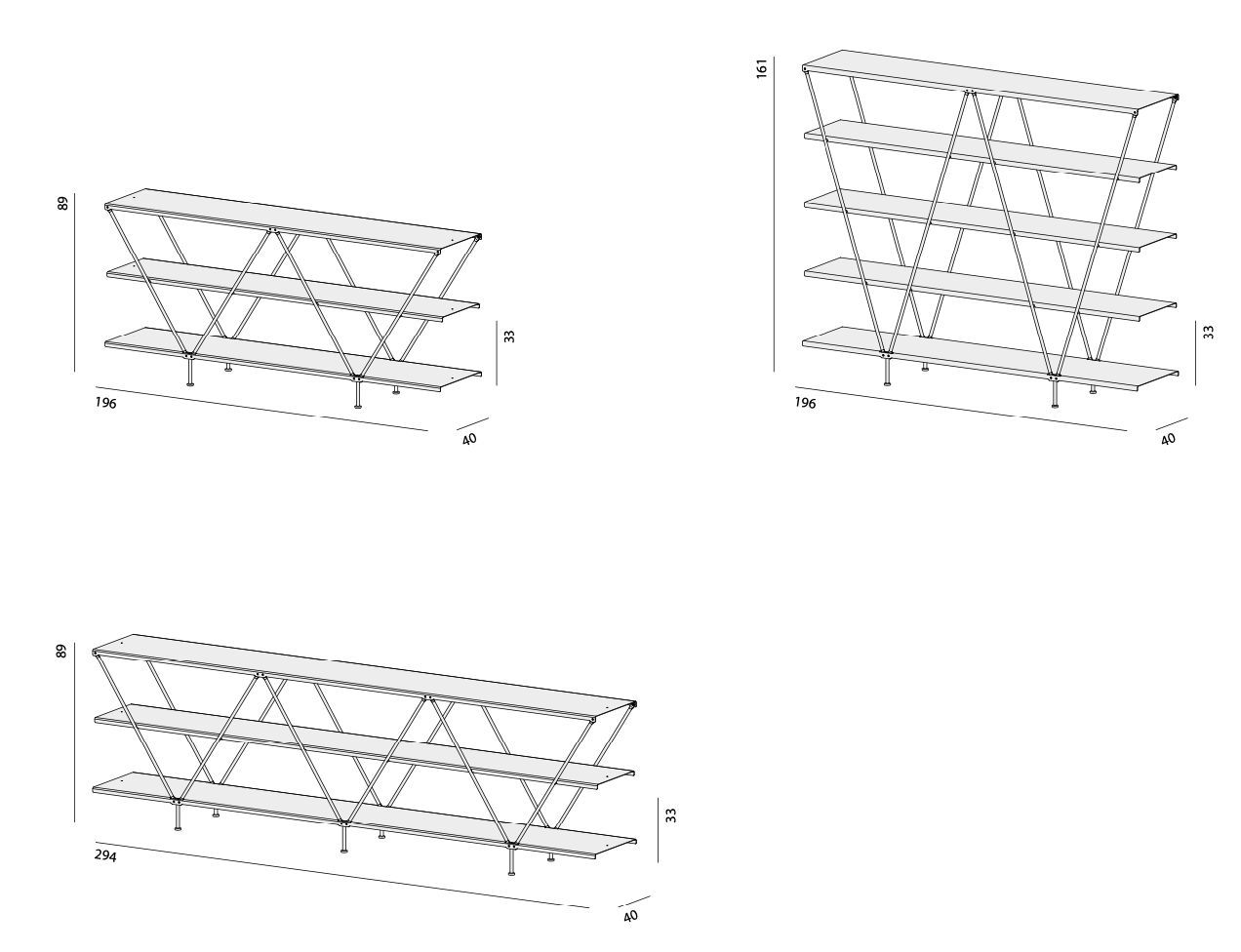 89
33
196
40

161
33
196
40

89
33
294
40