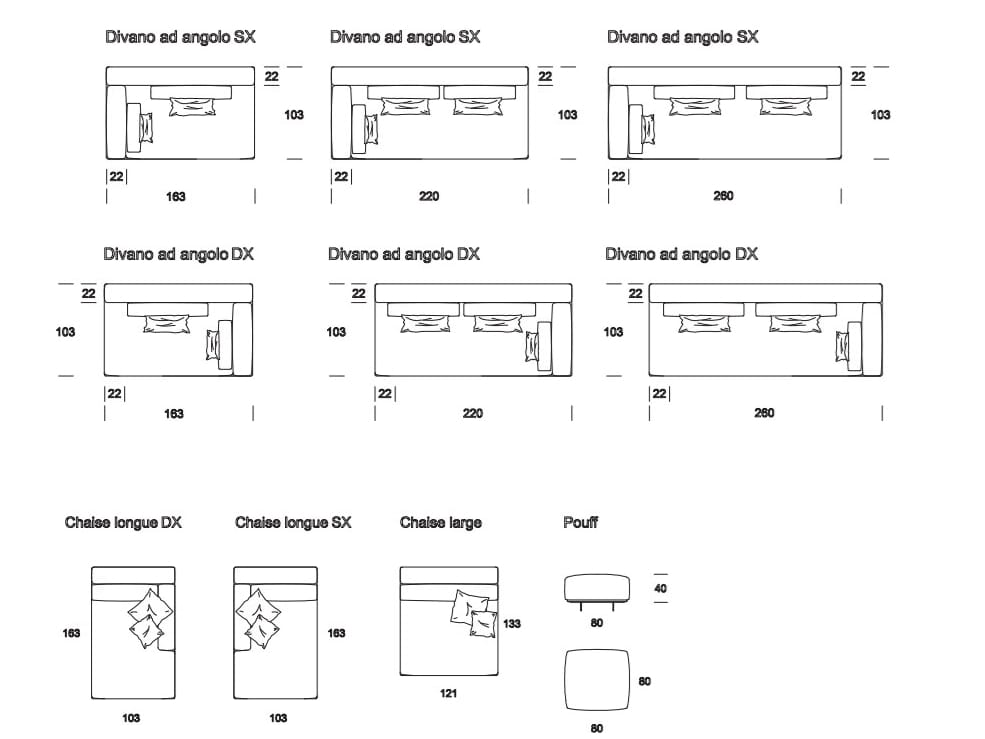 Divano ad angolo SX

22

103

22

163

Divano ad angolo SX

22

103

22

220

Divano ad angolo SX

22

103

22

260

Divano ad angolo DX

22

103

22

163

Divano ad angolo DX

22

103

22

220

Divano ad angolo DX

22

103

22

260

Chaise longue DX

163

103

Chaise longue SX

163

103

Chaise large

133

121

Pouff

40

80

80

80