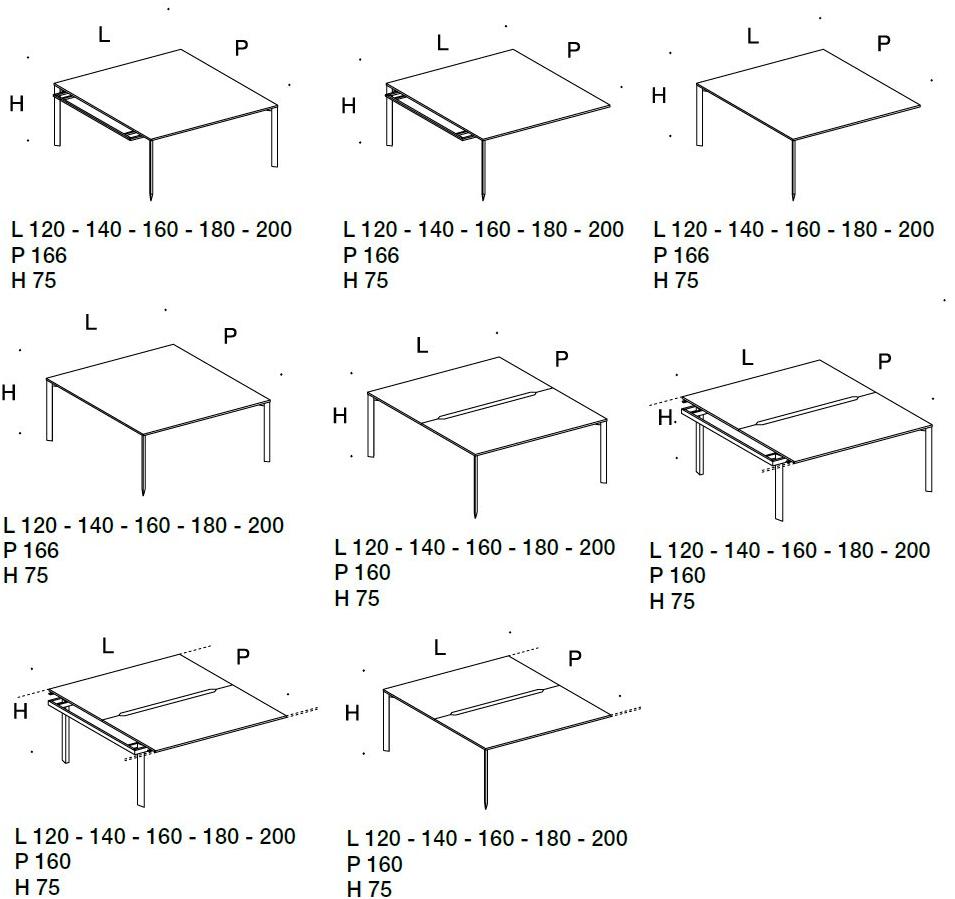 L
P
H
L 120 - 140 - 160 - 180 - 200
P 166
H 75

L
P
H
L 120 - 140 - 160 - 180 - 200
P 166
H 75

L
P
H
L 120 - 140 - 160 - 180 - 200
P 166
H 75

L
P
H
L 120 - 140 - 160 - 180 - 200
P 166
H 75

L
P
H
L 120 - 140 - 160 - 180 - 200
P 160
H 75

L
P
H
L 120 - 140 - 160 - 180 - 200
P 160
H 75

L
P
H
L 120 - 140 - 160 - 180 - 200
P 160
H 75

L
P
H
L 120 - 140 - 160 - 180 - 200
P 160
H 75