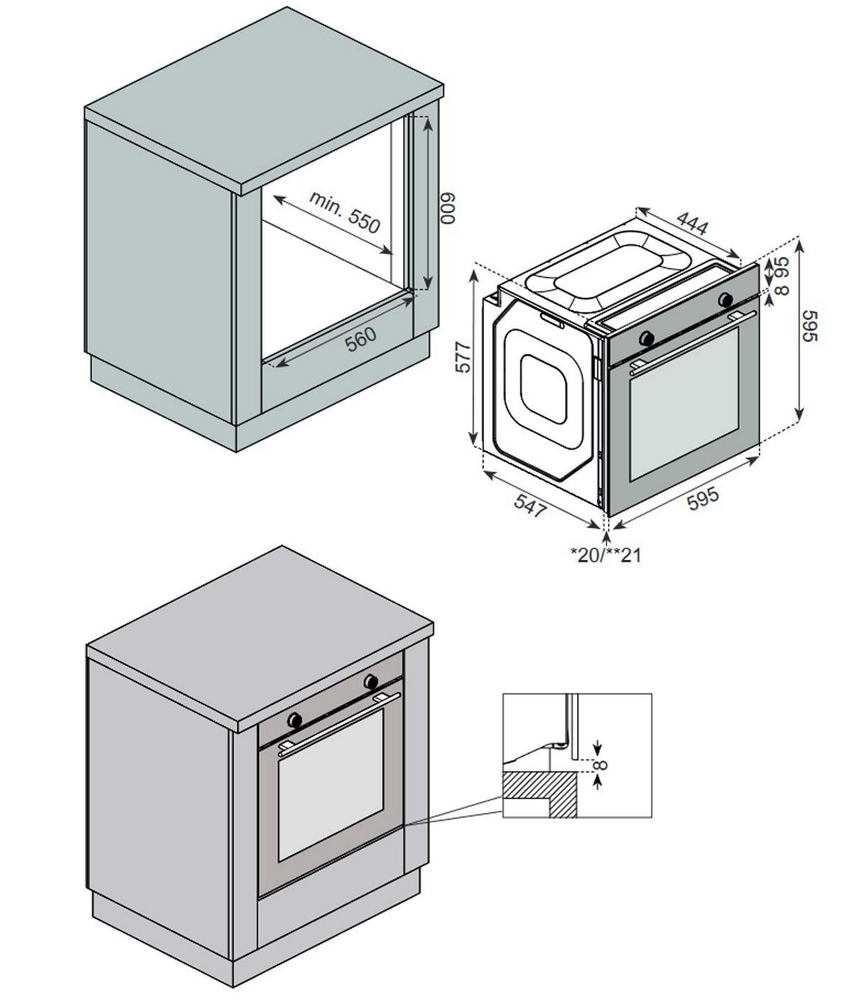 min. 550
600
560
444
95
8
595
577
547
595
*20/**21
8