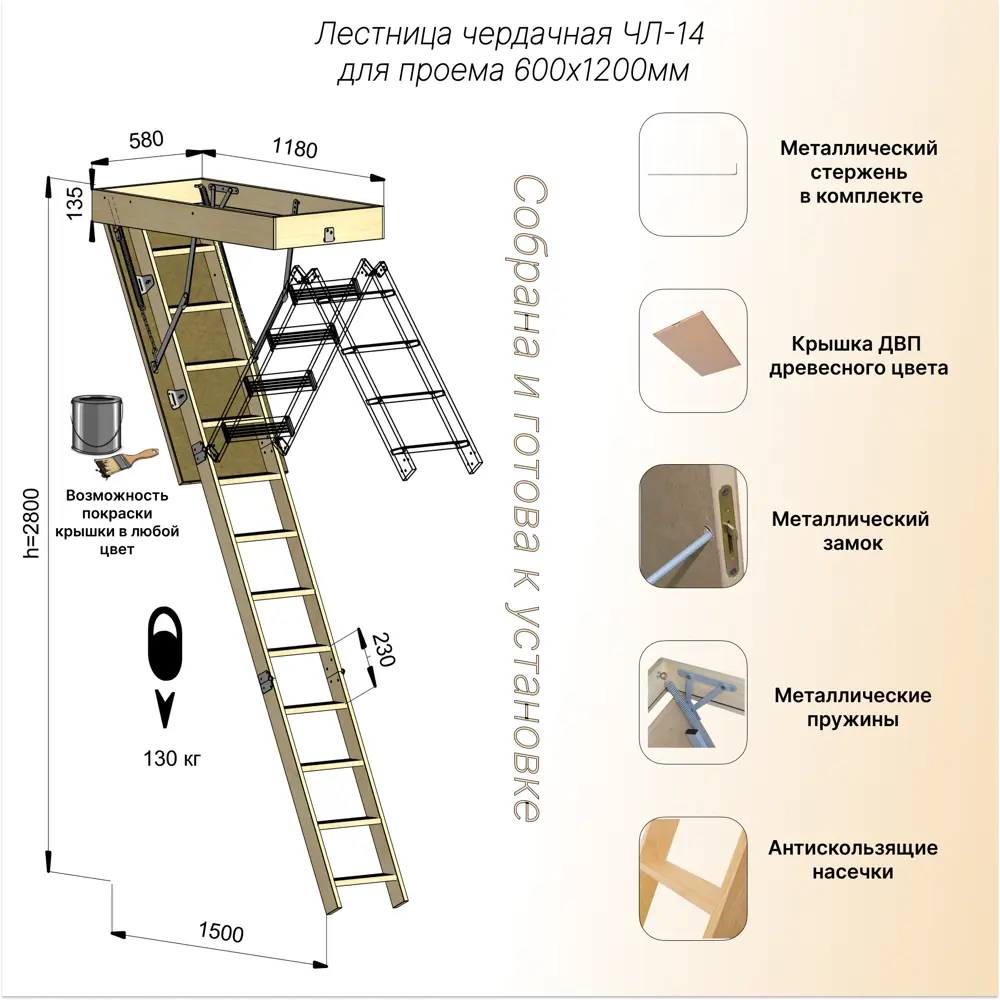 Лестница чердачная ЧЛ-14
для проема 600х1200мм

580

1180

135

h=2800

Возможность покраски крышки в любой цвет

230

130 кг

1500

Собрана и готова к установке

Металлический стержень в комплекте

Крышка ДВП древесного цвета

Металлический замок

Металлические пружины

Антискользящие насечки