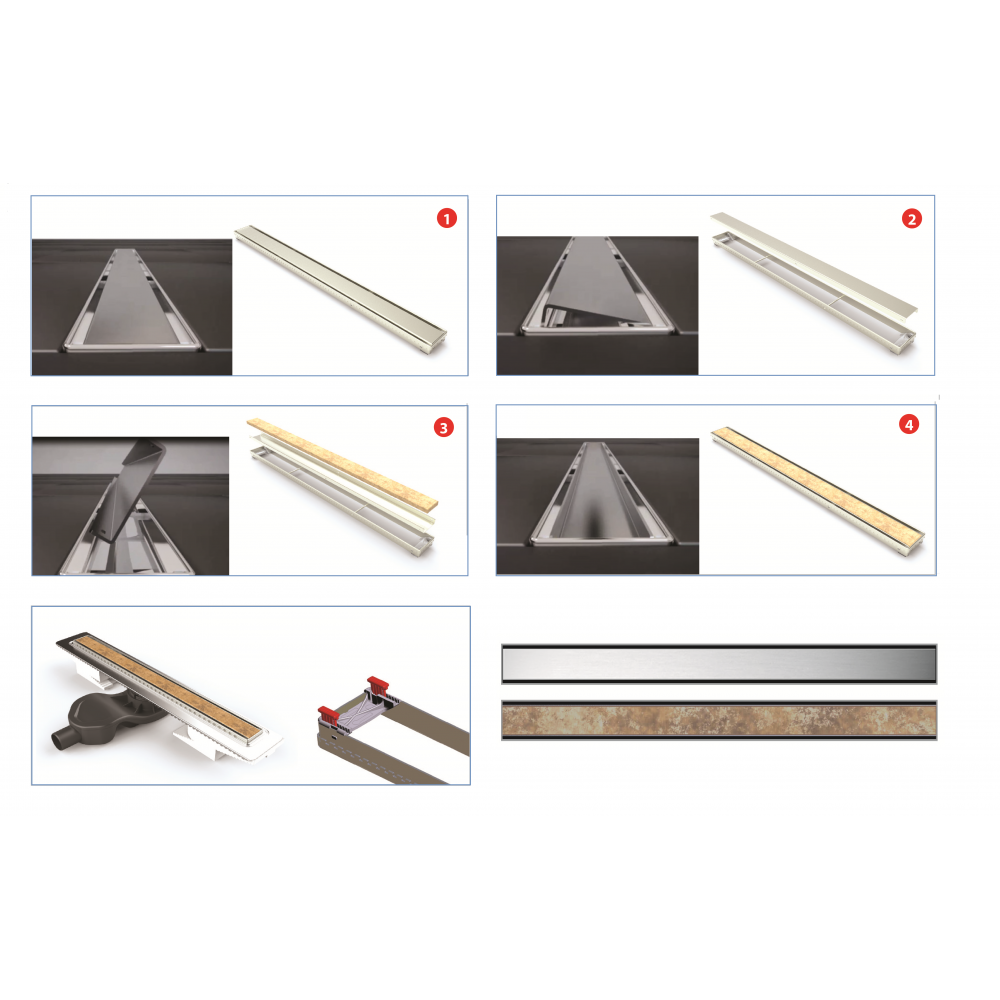 1

2

3

4