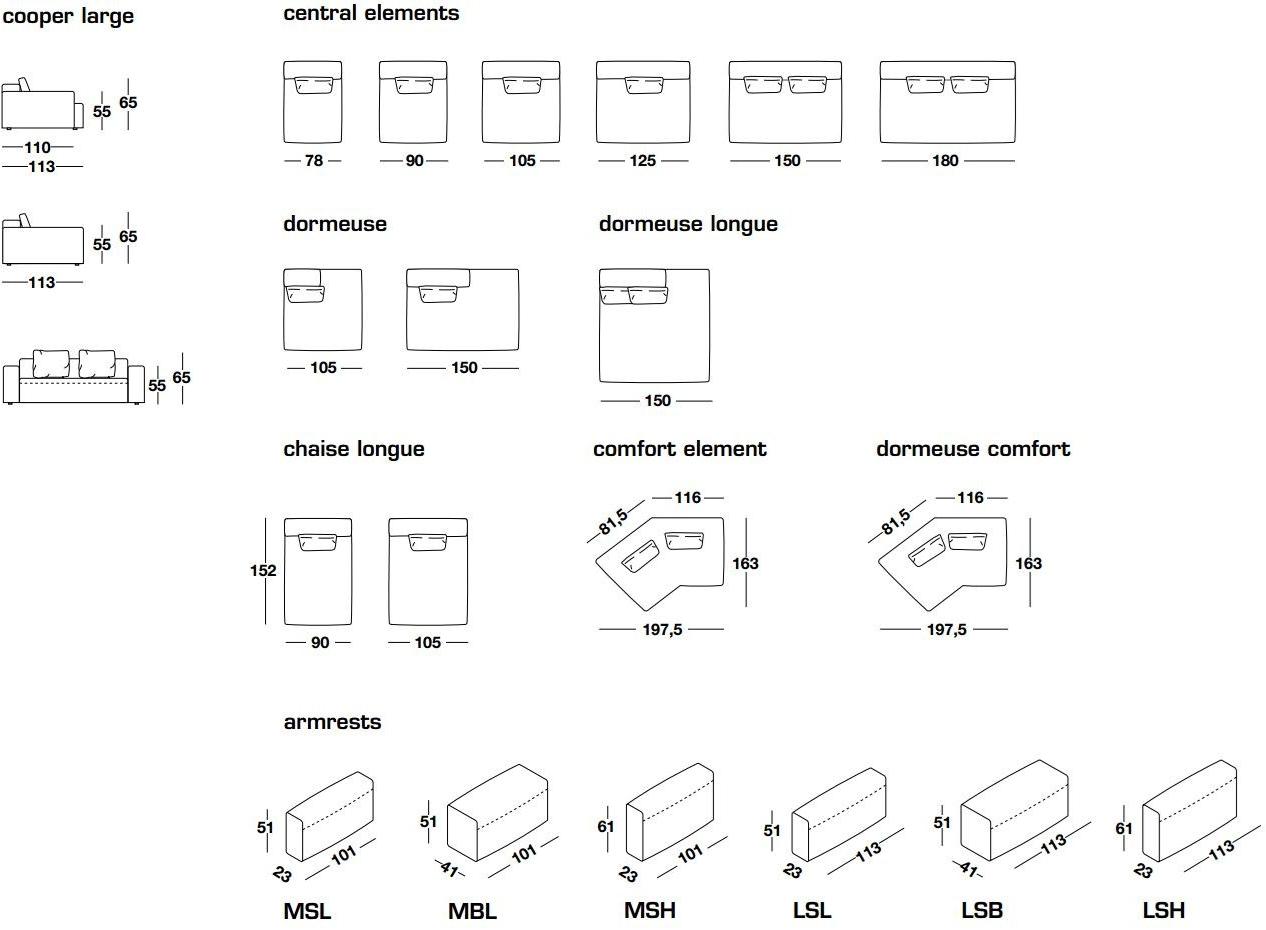 cooper large

55 65
110
113

55 65
113

55 65

central elements

78 90 105 125 150 180

dormeuse

105 150

dormeuse longue

150

chaise longue

152
90 105

comfort element

81,5 116
163
197,5

dormeuse comfort

81,5 116
163
197,5

armrests

51 23 101
MSL

51 41 101
MBL

61 23 101
MSH

51 23 113
LSL

51 41 113
LSB

61 23 113
LSH