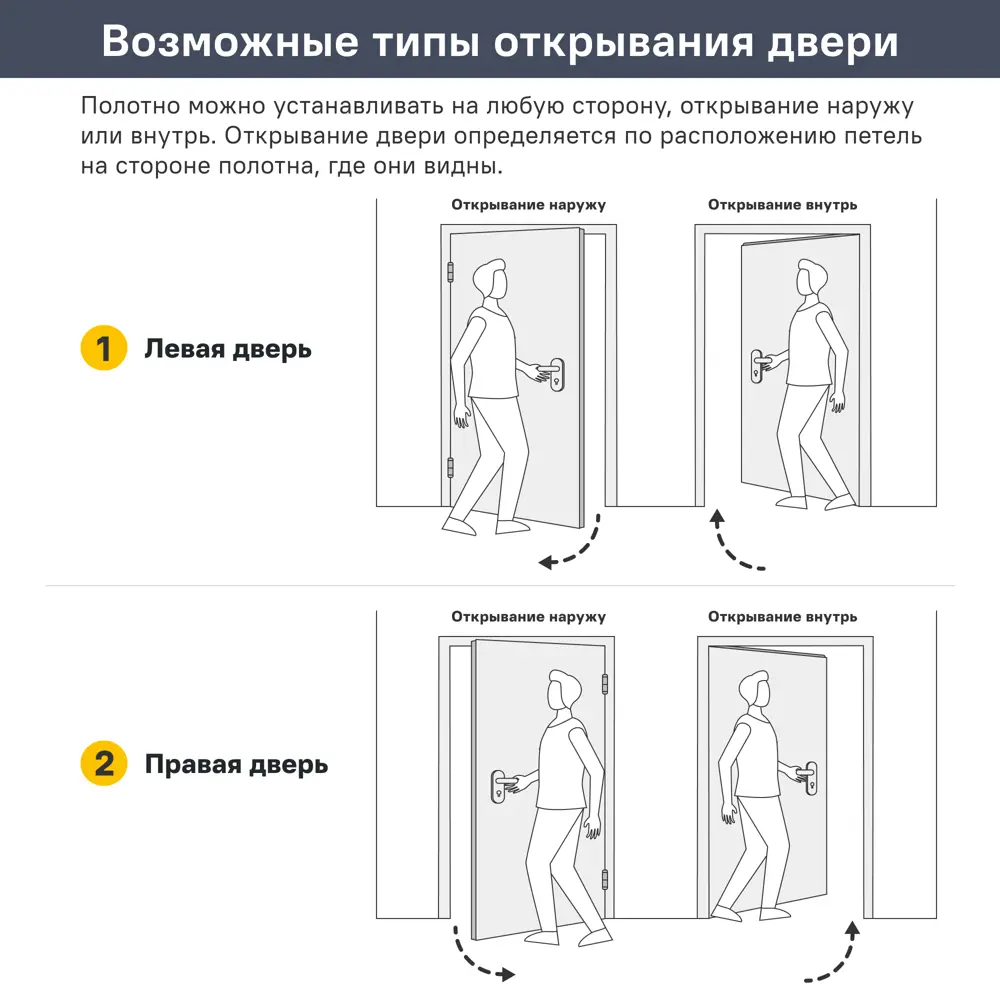 Возможные типы открывания двери

Полотно можно устанавливать на любую сторону, открывание наружу или внутрь. Открывание двери определяется по расположению петель на стороне полотна, где они видны.

Открывание наружу

Открывание внутрь

1 Левая дверь

Открывание наружу

Открывание внутрь

2 Правая дверь