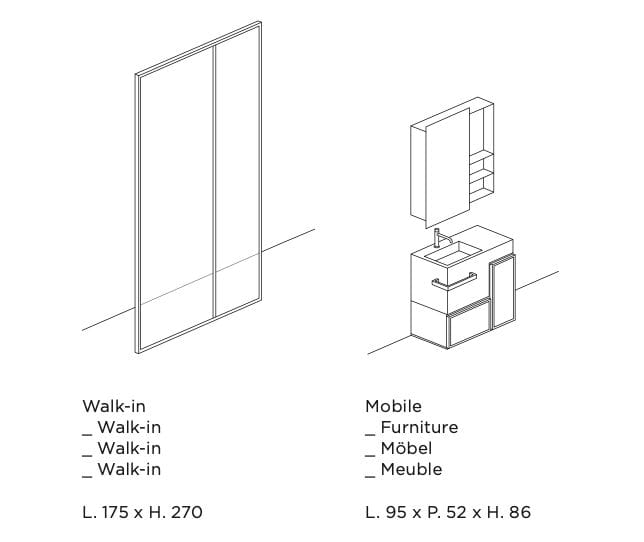 Walk-in
_ Walk-in
_ Walk-in
_ Walk-in

L. 175 x H. 270

Mobile
_ Furniture
_ Möbel
_ Meuble

L. 95 x P. 52 x H. 86