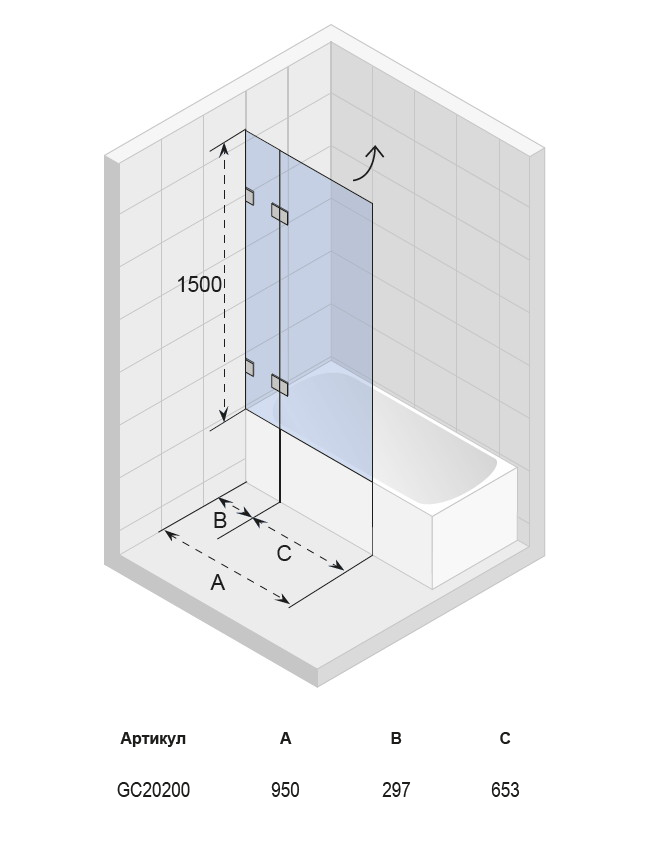 1500

B

C

A

| Артикул | A | B | C |
|---|---|---|---|
| GC20200 | 950 | 297 | 653 |