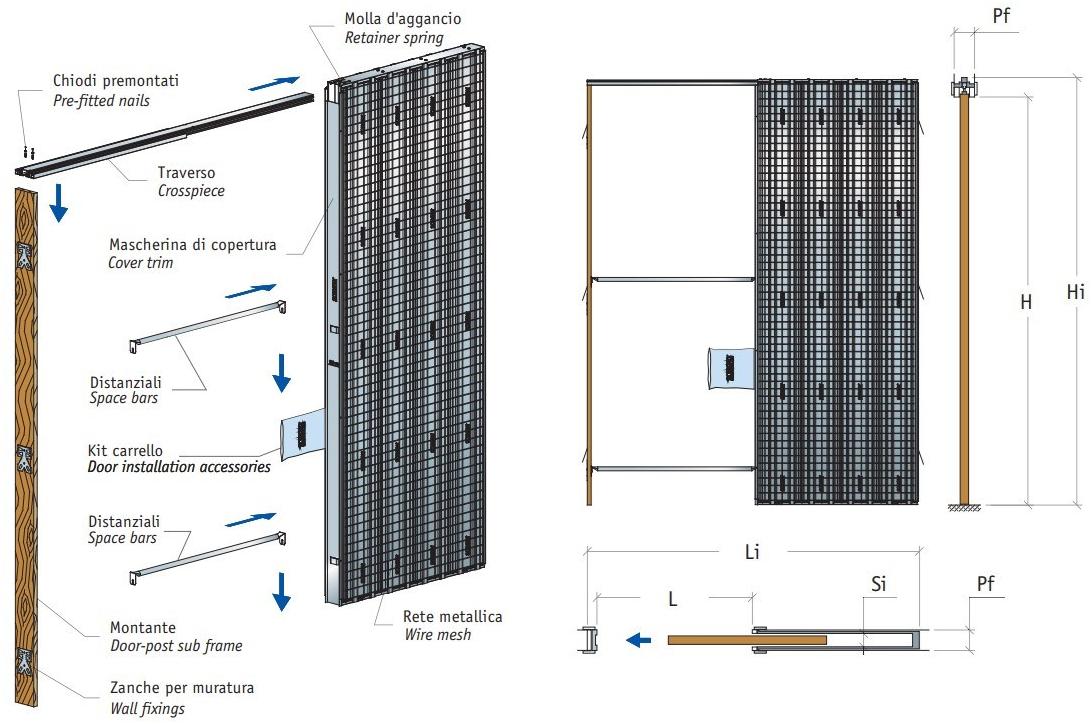 Molla d'aggancio
Retainer spring

Chiodi premontati
Pre-fitted nails

Traverso
Crosspiece

Mascherina di copertura
Cover trim

Distanziali
Space bars

Kit carrello
Door installation accessories

Distanziali
Space bars

Montante
Door-post sub frame

Zanche per muratura
Wall fixings

Rete metallica
Wire mesh

Pf

H

Hi

Li

L

Si

Pf