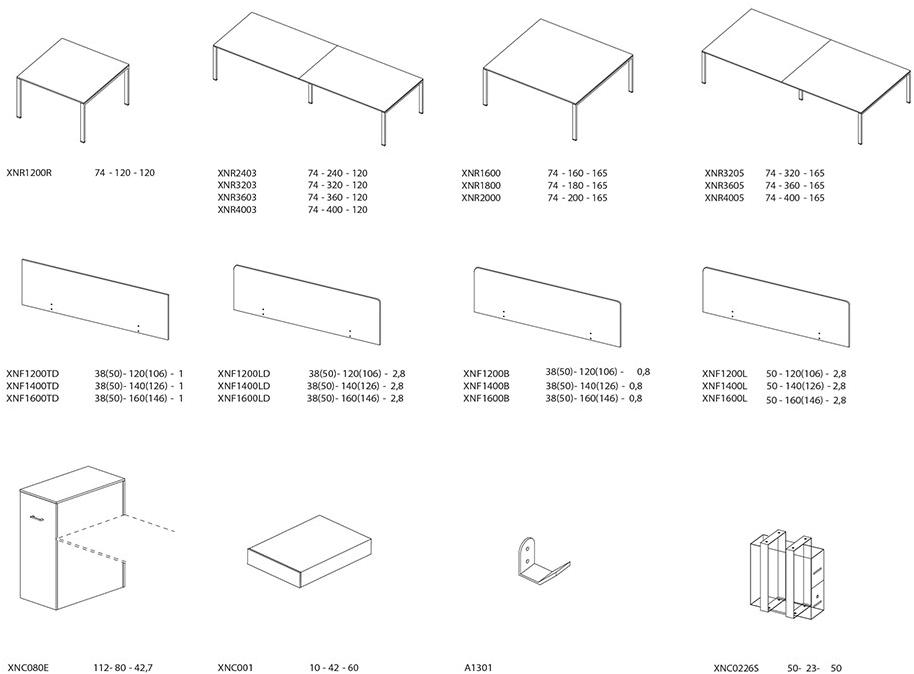 XNR1200R 74 - 120 - 120

XNR2403 74 - 240 - 120
XNR3203 74 - 320 - 120
XNR3603 74 - 360 - 120
XNR4003 74 - 400 - 120

XNR1600 74 - 160 - 165
XNR1800 74 - 180 - 165
XNR2000 74 - 200 - 165

XNR3205 74 - 320 - 165
XNR3605 74 - 360 - 165
XNR4005 74 - 400 - 165

XNF1200TD 38(50)- 120(106) - 1
XNF1400TD 38(50)- 140(126) - 1
XNF1600TD 38(50)- 160(146) - 1

XNF1200LD 38(50)- 120(106) - 2,8
XNF1400LD 38(50)- 140(126) - 2,8
XNF1600LD 38(50)- 160(146) - 2,8

XNF1200B 38(50)- 120(106) - 0,8
XNF1400B 38(50)- 140(126) - 0,8
XNF1600B 38(50)- 160(146) - 0,8

XNF1200L 50 - 120(106) - 2,8
XNF1400L 50 - 140(126) - 2,8
XNF1600L 50 - 160(146) - 2,8

XNC080E 112- 80 - 42,7

XNC001 10 - 42 - 60

A1301

XNC0226S 50- 23- 50