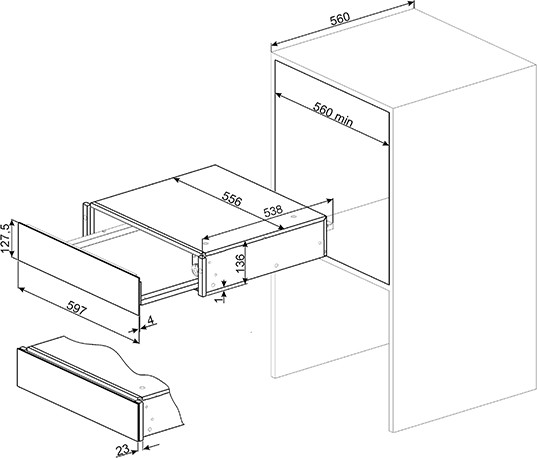 560

560 min

556

538

127.5

136

1

597

4

23